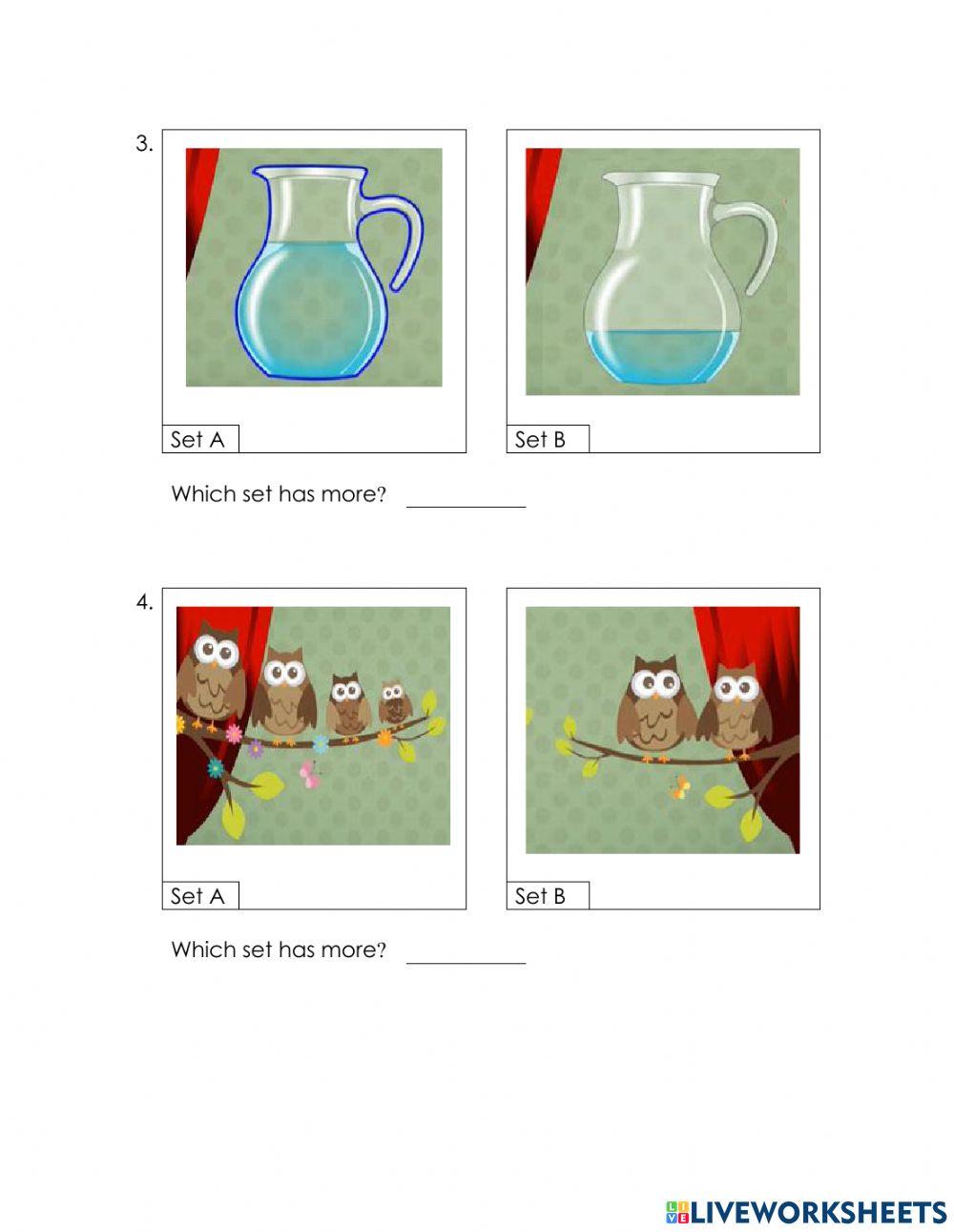 3.

Set A

Set B

Which set has more? ___________

4.

Set A

Set B

Which set has more? ___________

LIVEWORKSHEETS