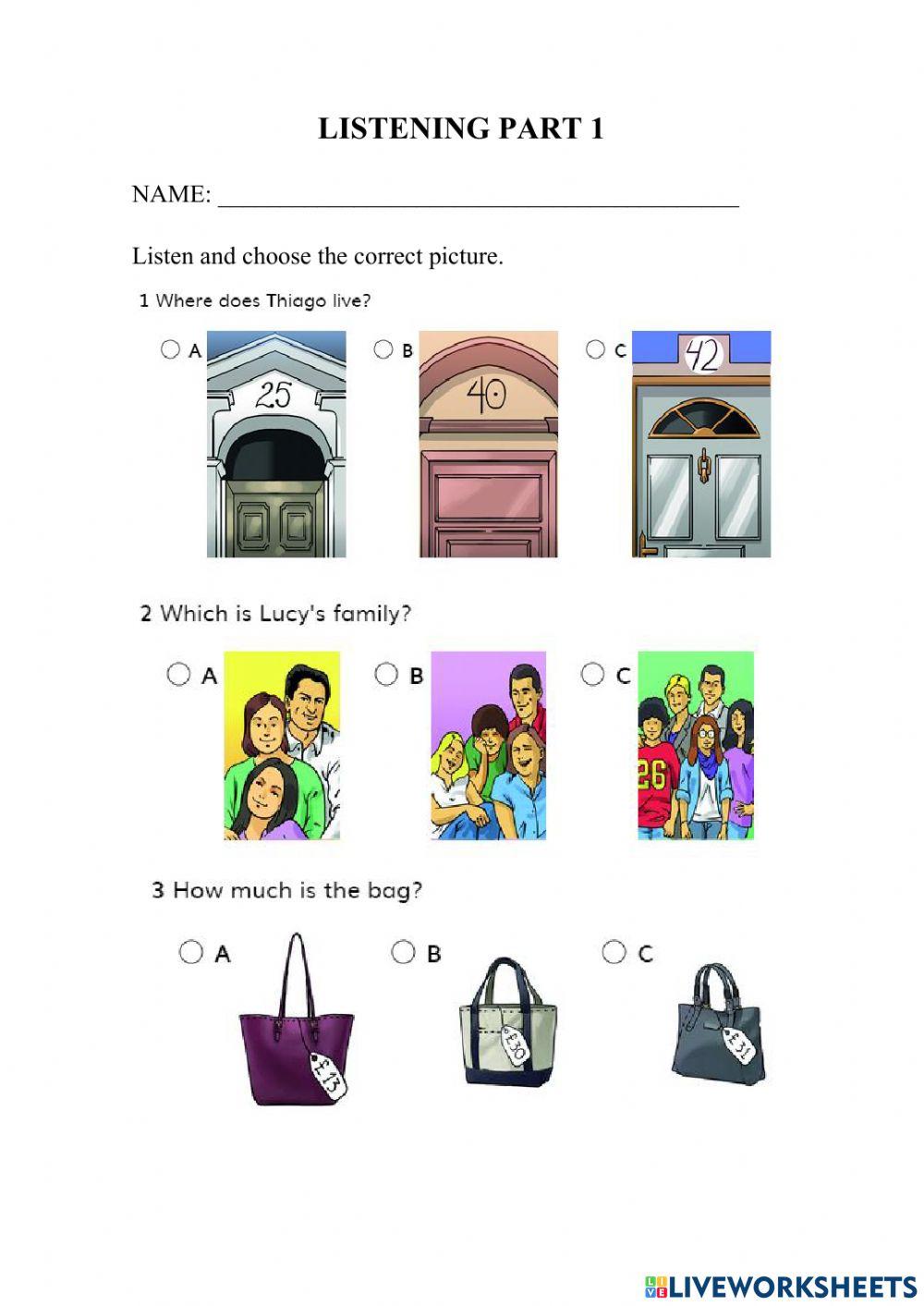 LISTENING PART 1

NAME: ___________________________________________

Listen and choose the correct picture.

1 Where does Thiago live?

A 25

B 40

C 42

2 Which is Lucy's family?

A

B

C 26

3 How much is the bag?

A £13

B £30

C £31

LIVEWORKSHEETS