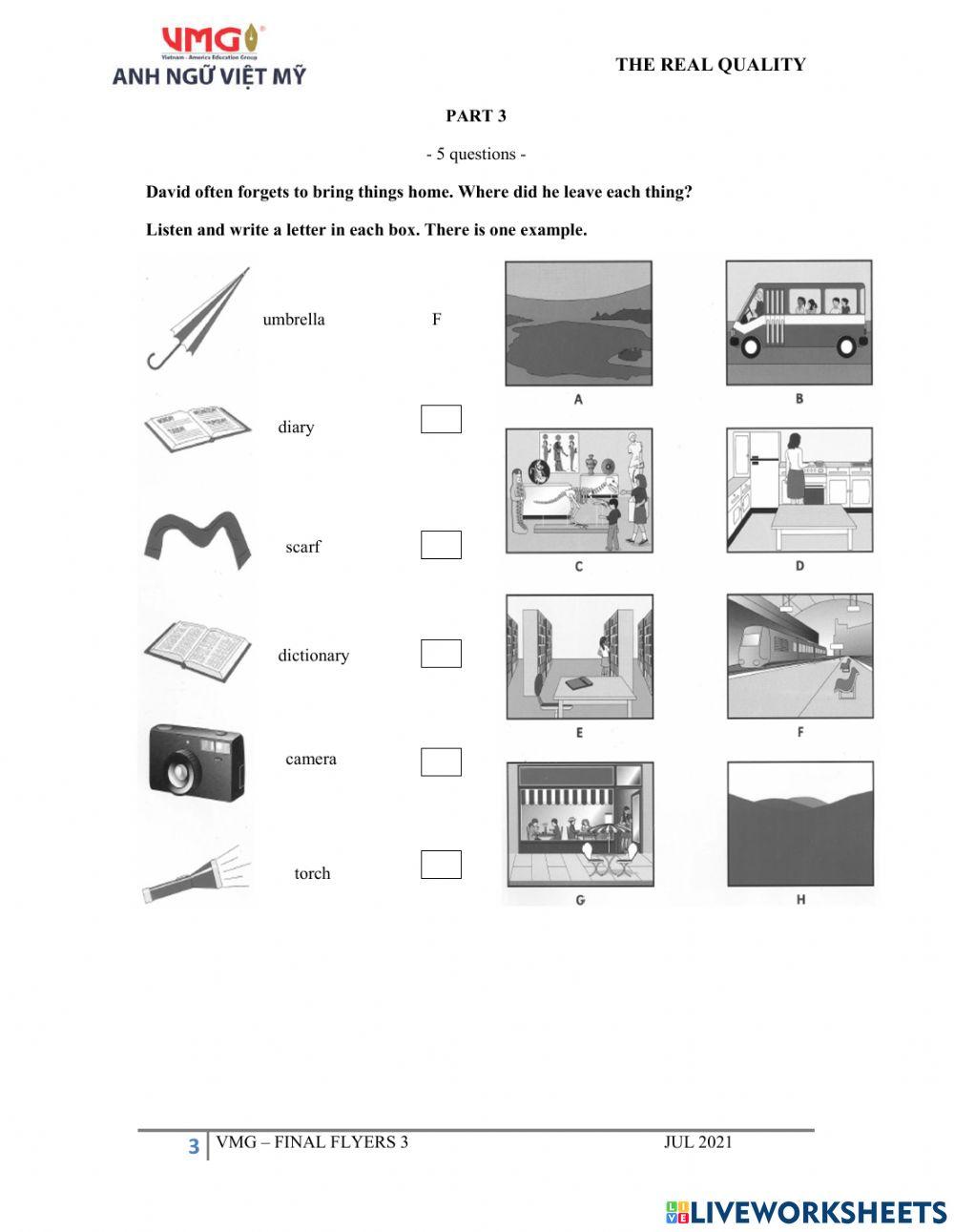 VMG
Vietnam - America Education Group
ANH NGỮ VIỆT MỸ

THE REAL QUALITY

PART 3

- 5 questions -

David often forgets to bring things home. Where did he leave each thing?

Listen and write a letter in each box. There is one example.

umbrella F

diary

scarf

dictionary

camera

torch

A

B

C

D

E

F

G

H

3 VMG – FINAL FLYERS 3 JUL 2021

LIVEWORKSHEETS