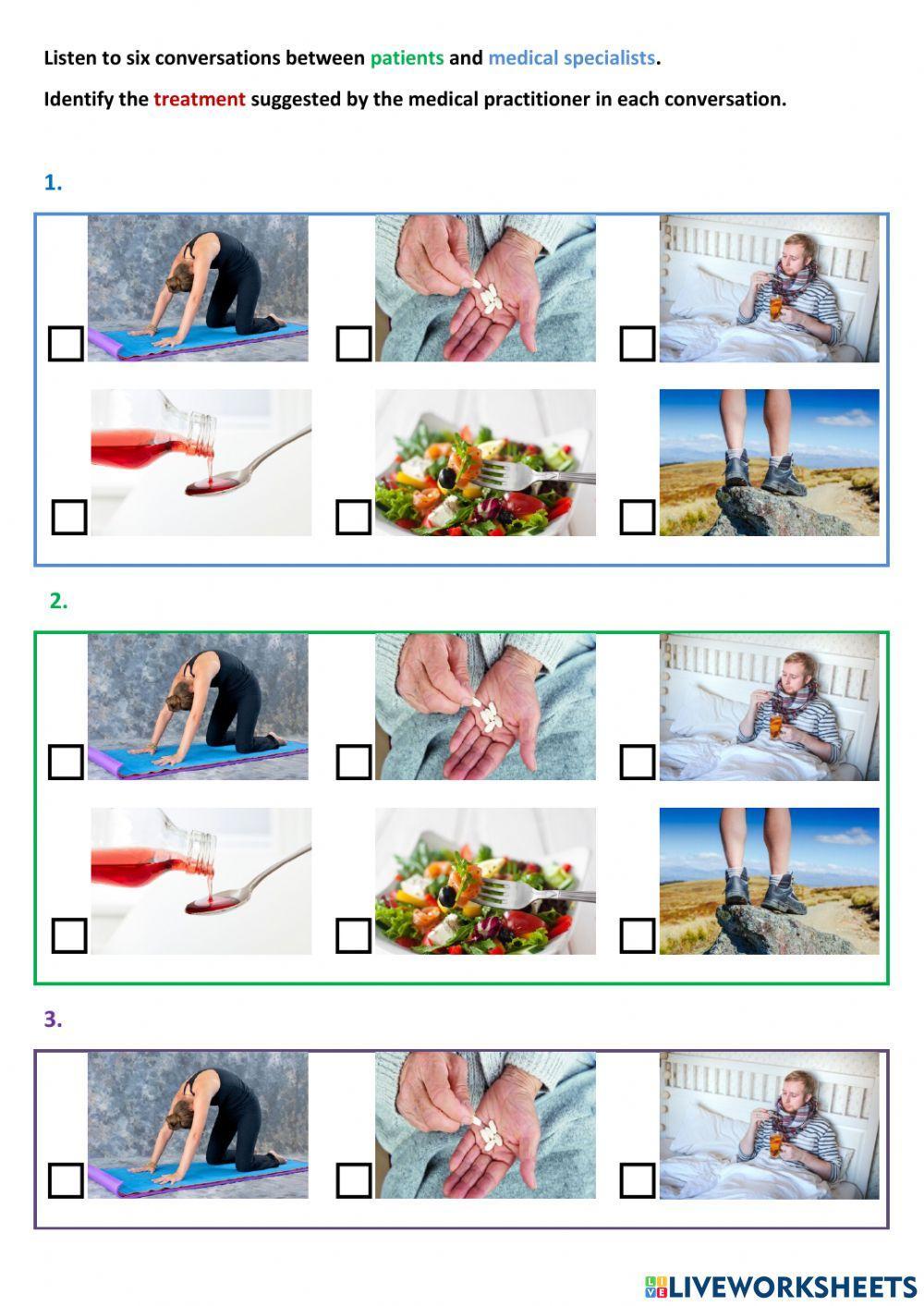 Listen to six conversations between patients and medical specialists.

Identify the treatment suggested by the medical practitioner in each conversation.

1.

2.

3.

LIVEWORKSHEETS