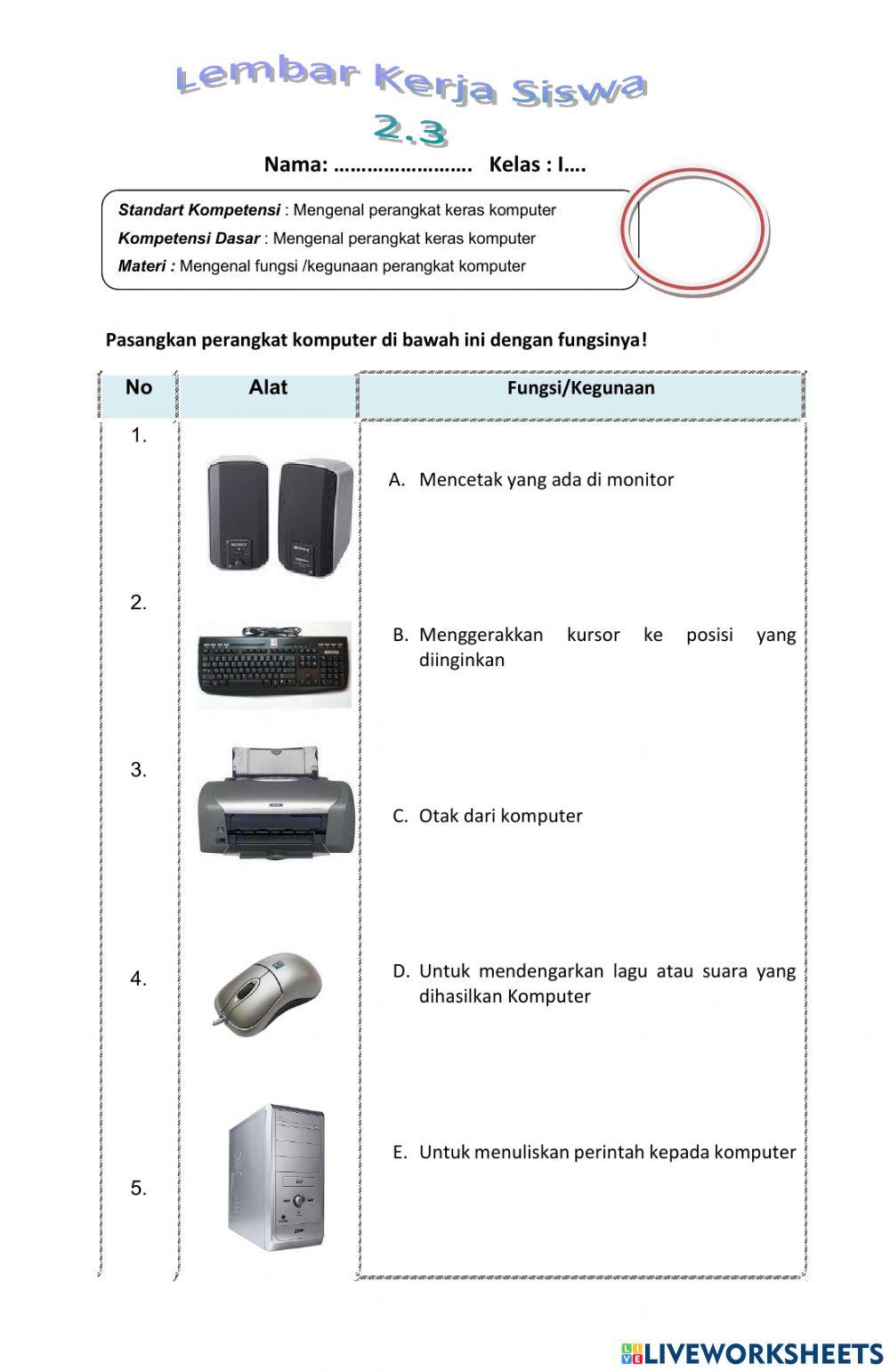 Lembar Kerja Siswa
2.3

Nama: …………………… Kelas : I….

Standart Kompetensi : Mengenal perangkat keras komputer
Kompetensi Dasar : Mengenal perangkat keras komputer
Materi : Mengenal fungsi /kegunaan perangkat komputer

Pasangkan perangkat komputer di bawah ini dengan fungsinya!

| No | Alat | Fungsi/Kegunaan |
|---|---|---|
| 1. | | A. Mencetak yang ada di monitor |
| 2. | | B. Menggerakkan kursor ke posisi yang diinginkan |
| 3. | | C. Otak dari komputer |
| 4. | | D. Untuk mendengarkan lagu atau suara yang dihasilkan Komputer |
| 5. | | E. Untuk menuliskan perintah kepada komputer |

LIVEWORKSHEETS