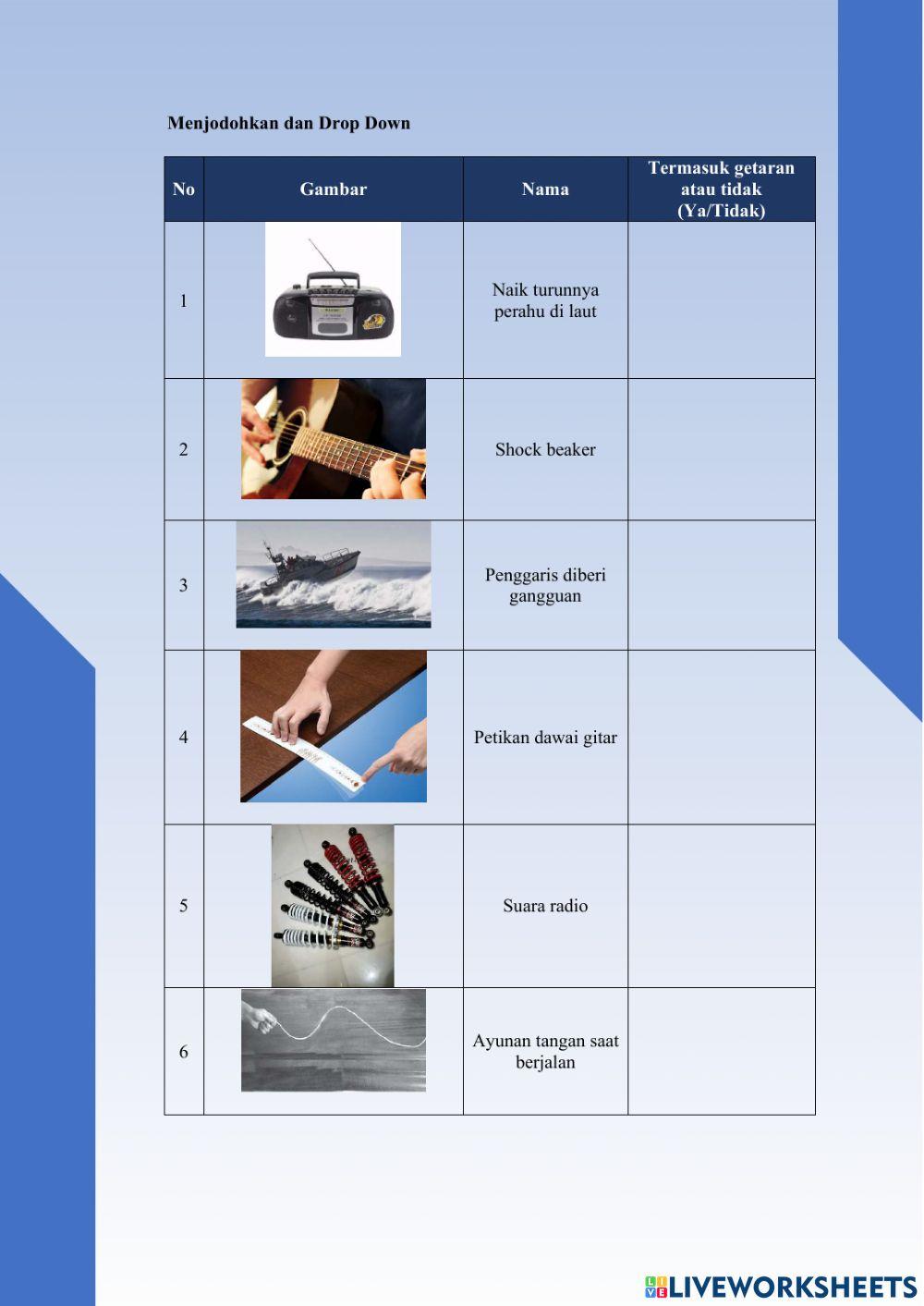 Menjodohkan dan Drop Down

| No | Gambar | Nama | Termasuk getaran atau tidak (Ya/Tidak) |
|---|---|---|---|
| 1 | | Naik turunnya perahu di laut | |
| 2 | | Shock beaker | |
| 3 | | Penggaris diberi gangguan | |
| 4 | | Petikan dawai gitar | |
| 5 | | Suara radio | |
| 6 | | Ayunan tangan saat berjalan | |

LIVEWORKSHEETS