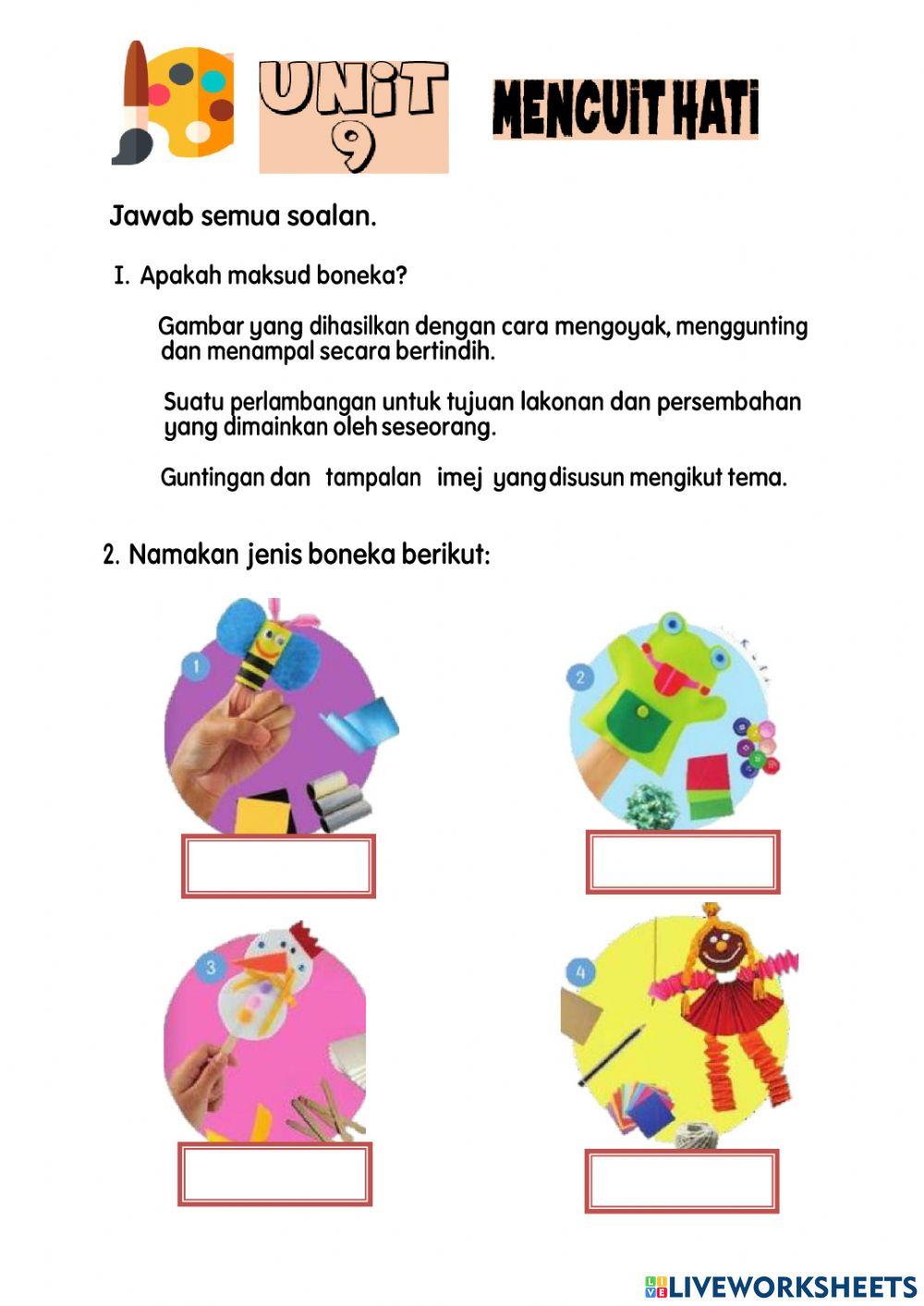 UNIT 9

MENCUIT HATI

Jawab semua soalan.

I. Apakah maksud boneka?

Gambar yang dihasilkan dengan cara mengoyak, menggunting dan menampal secara bertindih.

Suatu perlambangan untuk tujuan lakonan dan persembahan yang dimainkan oleh seseorang.

Guntingan dan tampalan imej yang disusun mengikut tema.

2. Namakan jenis boneka berikut:

1

2

3

4

LIVEWORKSHEETS