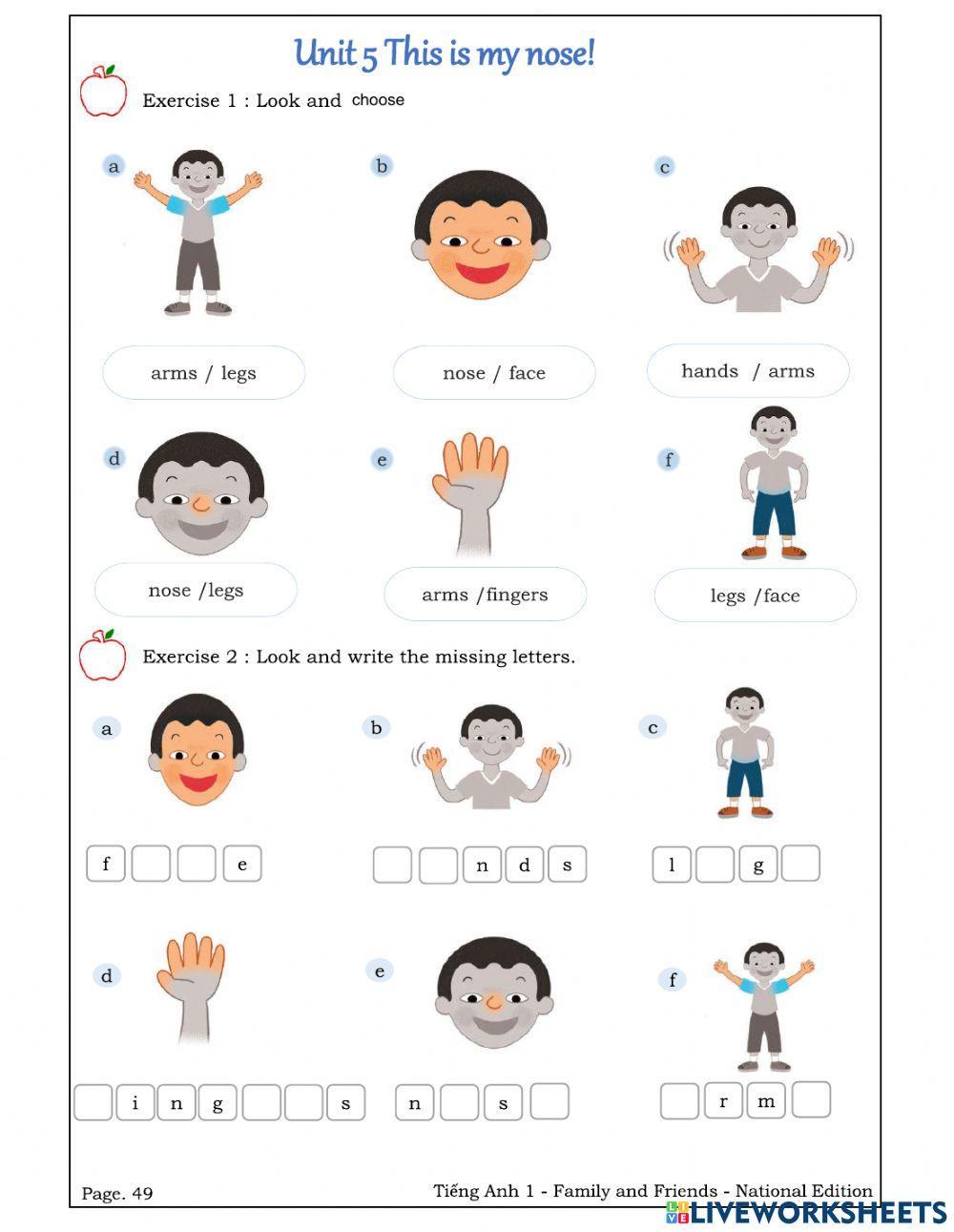 Unit 5 This is my nose!

Exercise 1 : Look and choose

a

b

c

arms / legs

nose / face

hands / arms

d

e

f

nose /legs

arms /fingers

legs /face

Exercise 2 : Look and write the missing letters.

a

b

c

f e

n d s

l g

d

e

f

i n g s

n s

r m

Page. 49

Tiếng Anh 1 - Family and Friends - National Edition

LIVEWORKSHEETS