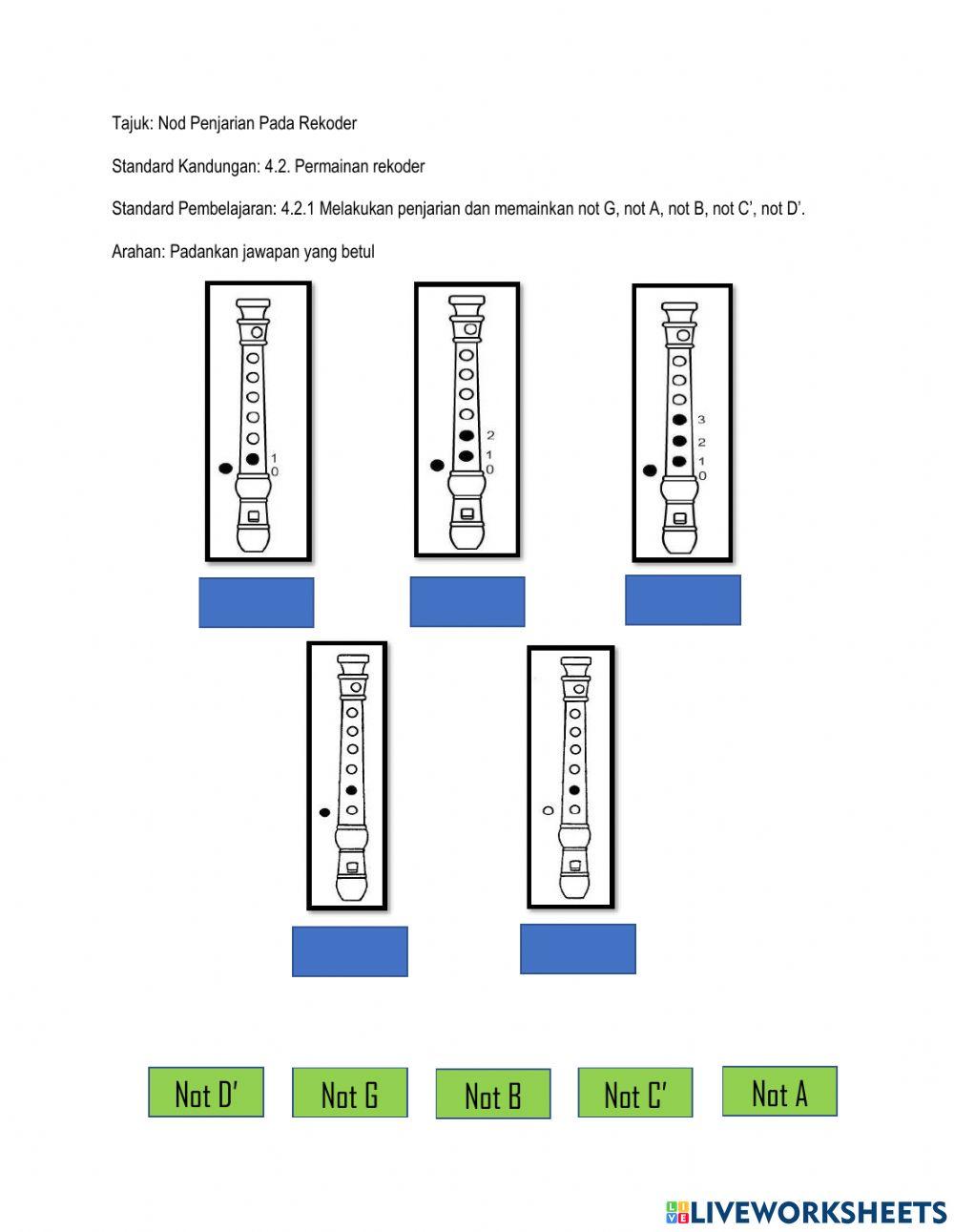 Tajuk: Nod Penjarian Pada Rekoder

Standard Kandungan: 4.2. Permainan rekoder

Standard Pembelajaran: 4.2.1 Melakukan penjarian dan memainkan not G, not A, not B, not C', not D'.

Arahan: Padankan jawapan yang betul

1
0

2
1
0

3
2
1
0

Not D'

Not G

Not B

Not C'

Not A

LIVEWORKSHEETS