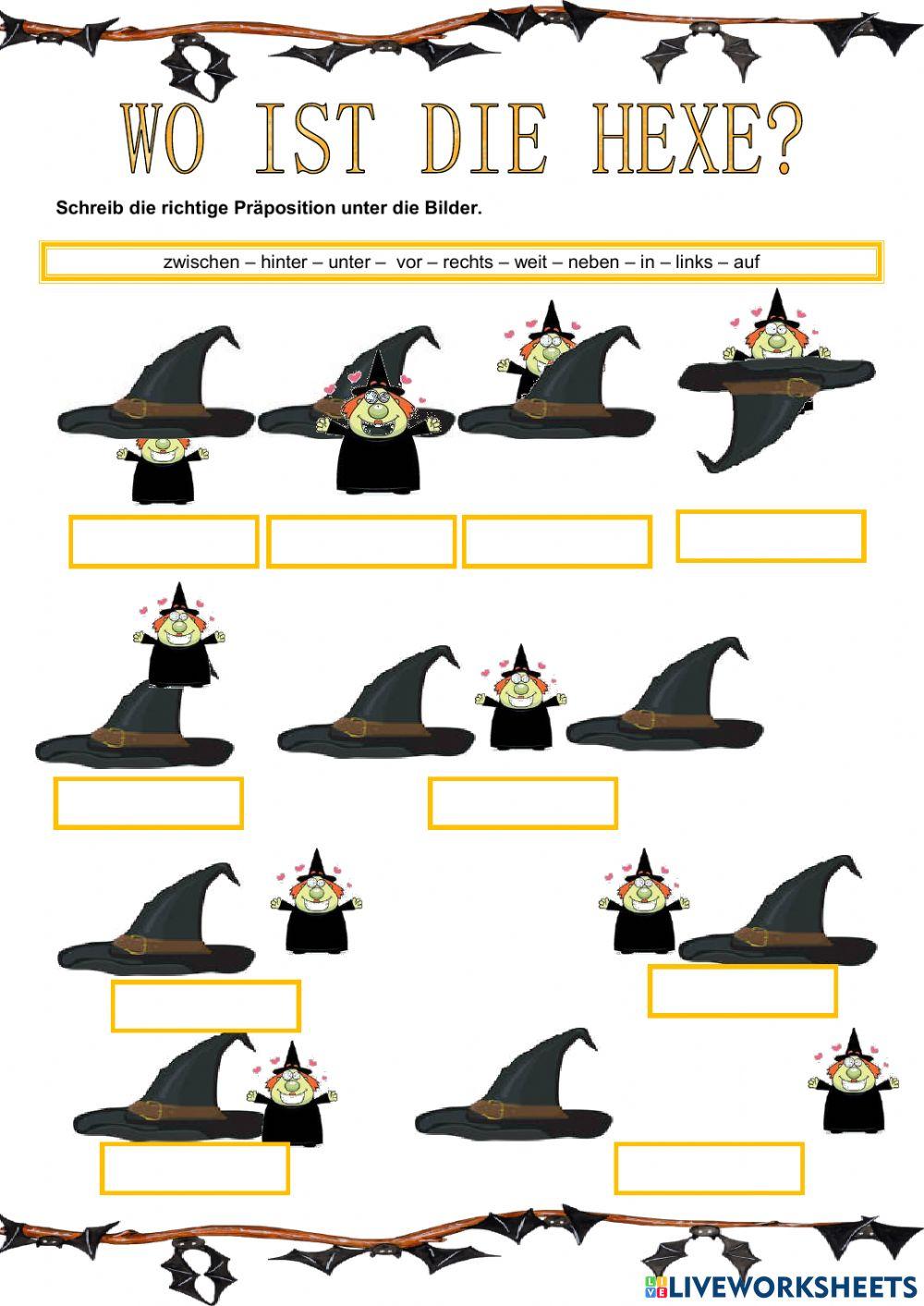 WO IST DIE HEXE?

Schreib die richtige Präposition unter die Bilder.

zwischen – hinter – unter – vor – rechts – weit – neben – in – links – auf

LIVEWORKSHEETS