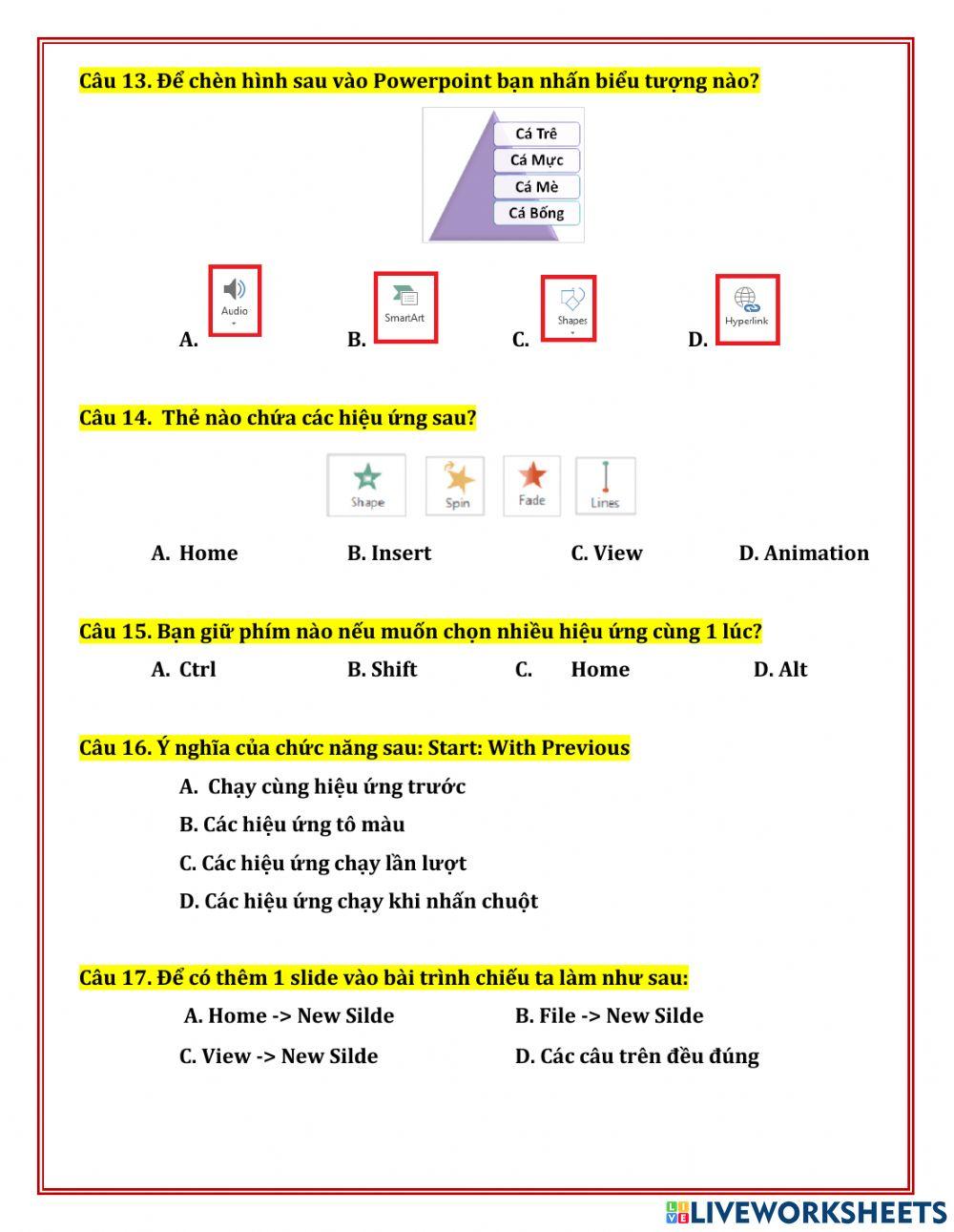 Câu 13. Để chèn hình sau vào Powerpoint bạn nhấn biểu tượng nào?

Cá Trê
Cá Mực
Cá Mè
Cá Bống

A. Audio
B. SmartArt
C. Shapes
D. Hyperlink

Câu 14. Thẻ nào chứa các hiệu ứng sau?

Shape Spin Fade Lines

A. Home
B. Insert
C. View
D. Animation

Câu 15. Bạn giữ phím nào nếu muốn chọn nhiều hiệu ứng cùng 1 lúc?

A. Ctrl
B. Shift
C. Home
D. Alt

Câu 16. Ý nghĩa của chức năng sau: Start: With Previous

A. Chạy cùng hiệu ứng trước
B. Các hiệu ứng tô màu
C. Các hiệu ứng chạy lần lượt
D. Các hiệu ứng chạy khi nhấn chuột

Câu 17. Để có thêm 1 slide vào bài trình chiếu ta làm như sau:

A. Home -> New Silde
B. File -> New Silde
C. View -> New Silde
D. Các câu trên đều đúng

LIVEWORKSHEETS