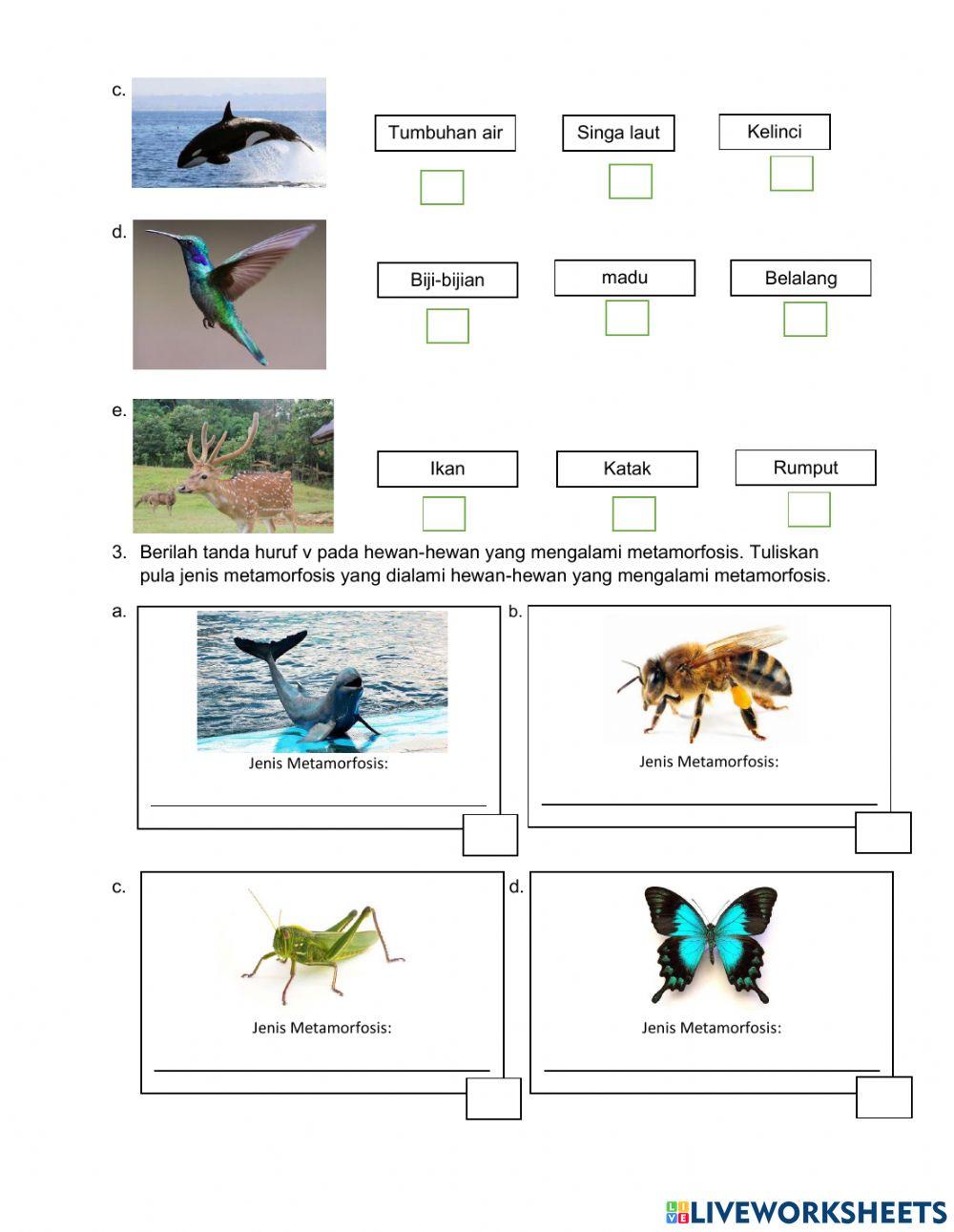 c.

Tumbuhan air

Singa laut

Kelinci

d.

Biji-bijian

madu

Belalang

e.

Ikan

Katak

Rumput

3. Berilah tanda huruf v pada hewan-hewan yang mengalami metamorfosis. Tuliskan pula jenis metamorfosis yang dialami hewan-hewan yang mengalami metamorfosis.

a.

Jenis Metamorfosis:

b.

Jenis Metamorfosis:

c.

Jenis Metamorfosis:

d.

Jenis Metamorfosis:

LIVEWORKSHEETS