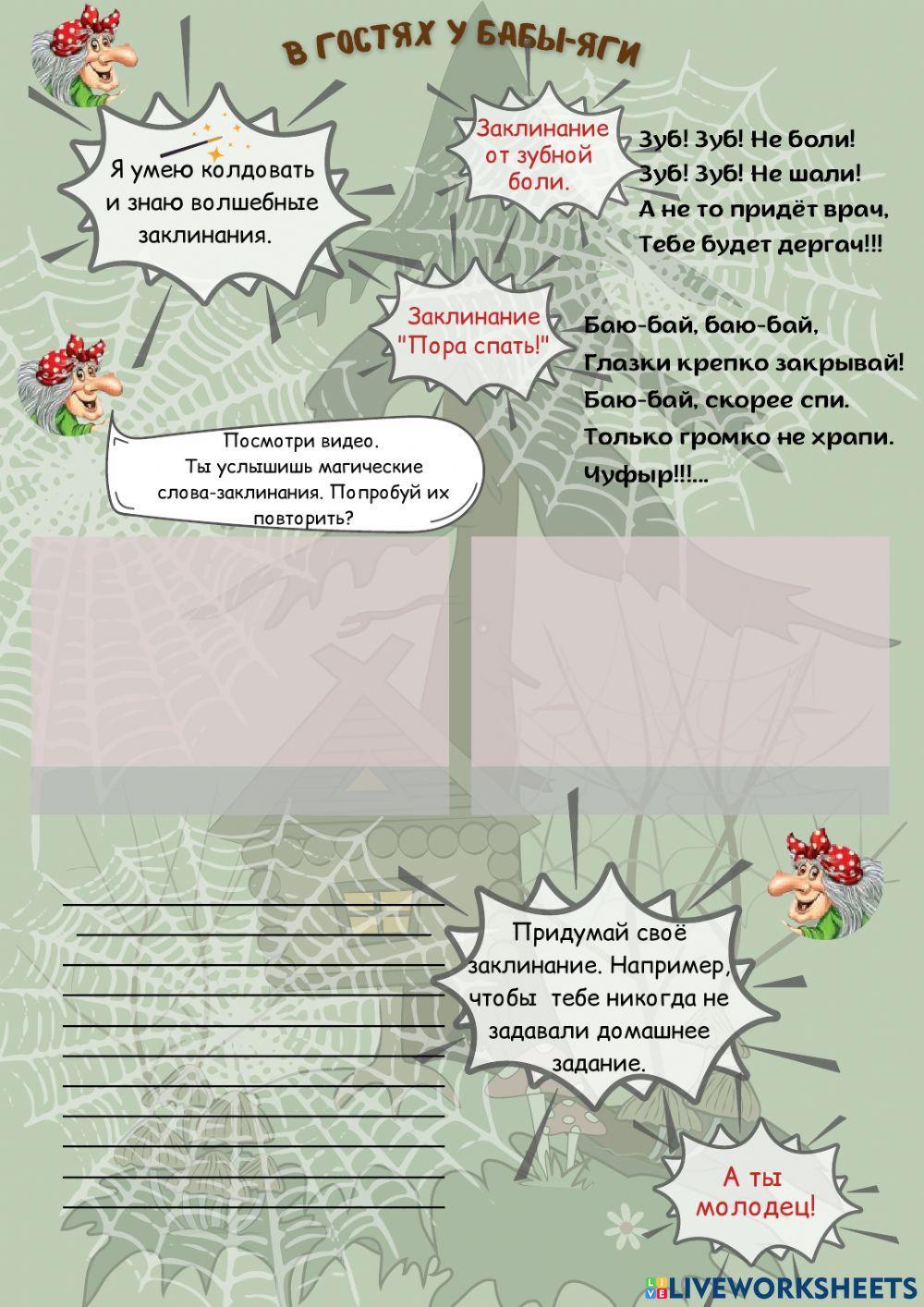 В ГОСТЯХ У БАБЫ-ЯГИ

Я умею колдовать и знаю волшебные заклинания.

Заклинание от зубной боли.

Зуб! Зуб! Не боли!
Зуб! Зуб! Не шали!
А не то придёт врач,
Тебе будет дергач!!!

Заклинание "Пора спать!"

Баю-бай, баю-бай,
Глазки крепко закрывай!
Баю-бай, скорее спи.
Только громко не храпи.
Чуфыр!!!...

Посмотри видео.
Ты услышишь магические слова-заклинания. Попробуй их повторить?

Придумай своё заклинание. Например, чтобы тебе никогда не задавали домашнее задание.

А ты молодец!

LIVEWORKSHEETS