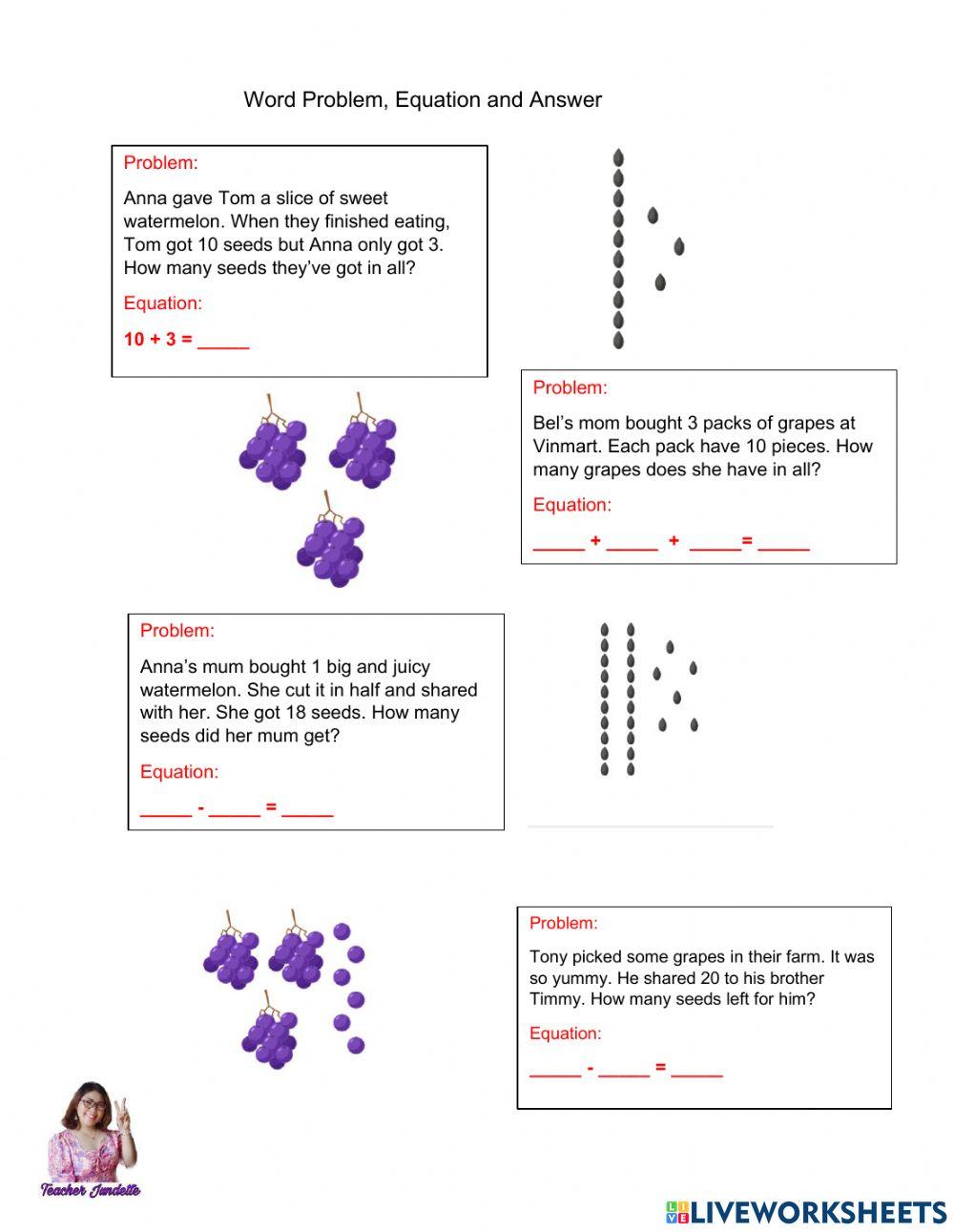 Word Problem, Equation and Answer

Problem:

Anna gave Tom a slice of sweet watermelon. When they finished eating, Tom got 10 seeds but Anna only got 3. How many seeds they've got in all?

Equation:

10 + 3 = _____

Problem:

Bel's mom bought 3 packs of grapes at Vinmart. Each pack have 10 pieces. How many grapes does she have in all?

Equation:

_____ + _____ + _____= _____

Problem:

Anna's mum bought 1 big and juicy watermelon. She cut it in half and shared with her. She got 18 seeds. How many seeds did her mum get?

Equation:

_____ - _____ = _____

Problem:

Tony picked some grapes in their farm. It was so yummy. He shared 20 to his brother Timmy. How many seeds left for him?

Equation:

_____ - _____ = _____

Teacher Jundette

LIVEWORKSHEETS