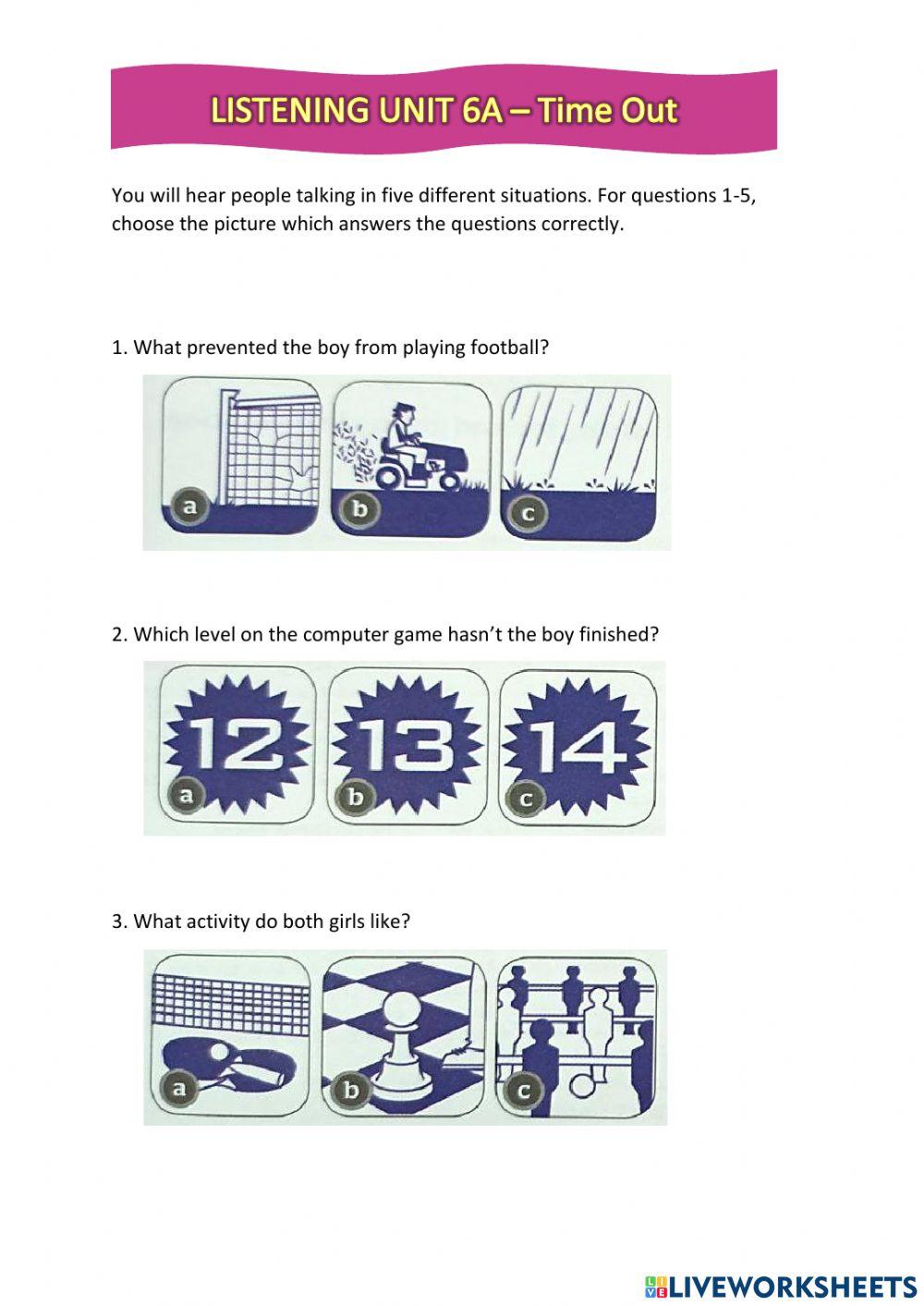 LISTENING UNIT 6A – Time Out

You will hear people talking in five different situations. For questions 1-5, choose the picture which answers the questions correctly.

1. What prevented the boy from playing football?

a b c

2. Which level on the computer game hasn't the boy finished?

12 a 13 b 14 c

3. What activity do both girls like?

a b c

LIVEWORKSHEETS