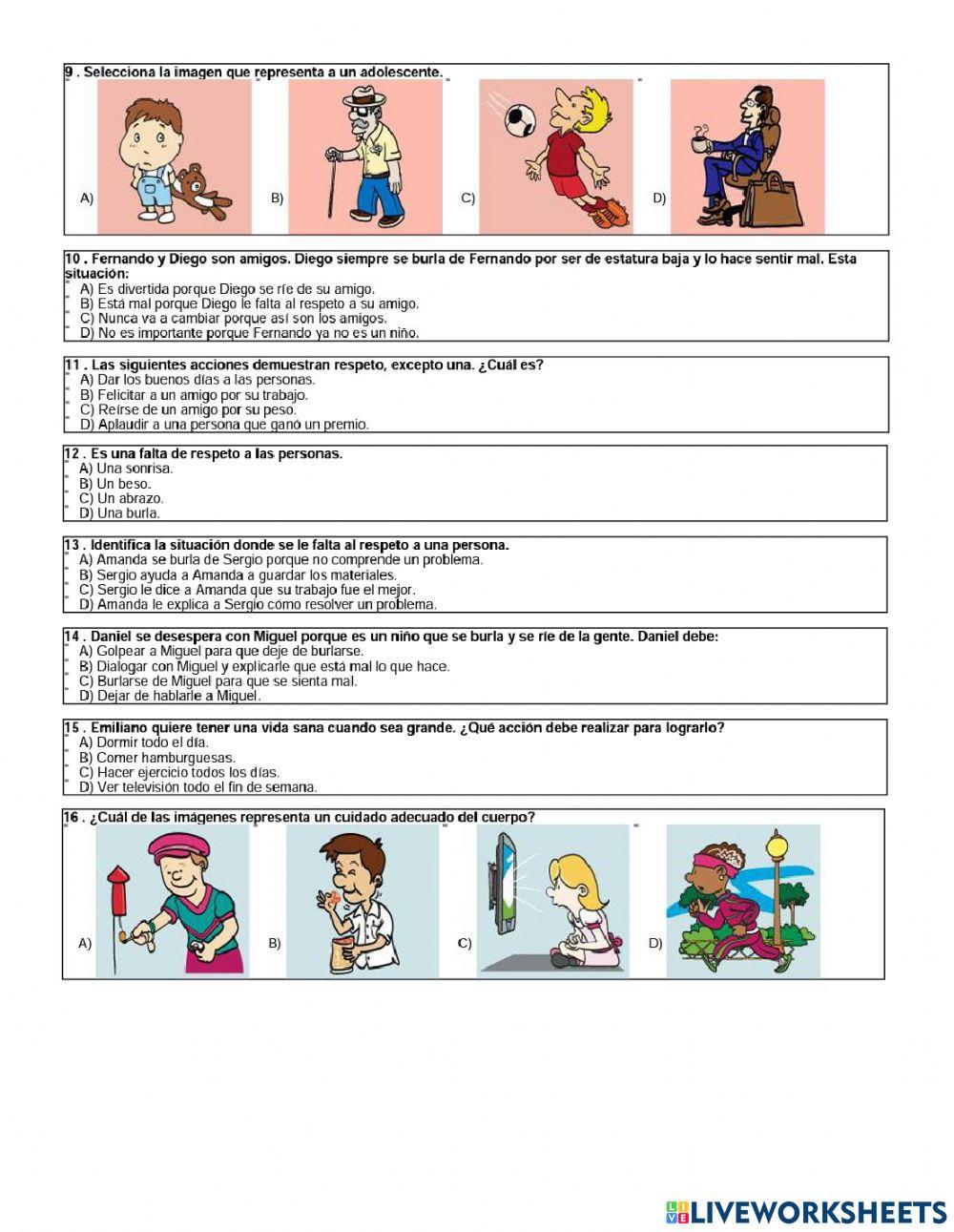 9 . Selecciona la imagen que representa a un adolescente.

A)

B)

C)

D)

10 . Fernando y Diego son amigos. Diego siempre se burla de Fernando por ser de estatura baja y lo hace sentir mal. Esta situación:
A) Es divertida porque Diego se ríe de su amigo.
B) Está mal porque Diego le falta al respeto a su amigo.
C) Nunca va a cambiar porque así son los amigos.
D) No es importante porque Fernando ya no es un niño.

11 . Las siguientes acciones demuestran respeto, excepto una. ¿Cuál es?
A) Dar los buenos días a las personas.
B) Felicitar a un amigo por su trabajo.
C) Reírse de un amigo por su peso.
D) Aplaudir a una persona que ganó un premio.

12 . Es una falta de respeto a las personas.
A) Una sonrisa.
B) Un beso.
C) Un abrazo.
D) Una burla.

13 . Identifica la situación donde se le falta al respeto a una persona.
A) Amanda se burla de Sergio porque no comprende un problema.
B) Sergio ayuda a Amanda a guardar los materiales.
C) Sergio le dice a Amanda que su trabajo fue el mejor.
D) Amanda le explica a Sergio cómo resolver un problema.

14 . Daniel se desespera con Miguel porque es un niño que se burla y se ríe de la gente. Daniel debe:
A) Golpear a Miguel para que deje de burlarse.
B) Dialogar con Miguel y explicarle que está mal lo que hace.
C) Burlarse de Miguel para que se sienta mal.
D) Dejar de hablarle a Miguel.

15 . Emiliano quiere tener una vida sana cuando sea grande. ¿Qué acción debe realizar para lograrlo?
A) Dormir todo el día.
B) Comer hamburguesas.
C) Hacer ejercicio todos los días.
D) Ver televisión todo el fin de semana.

16 . ¿Cuál de las imágenes representa un cuidado adecuado del cuerpo?

A)

B)

C)

D)

LIVEWORKSHEETS