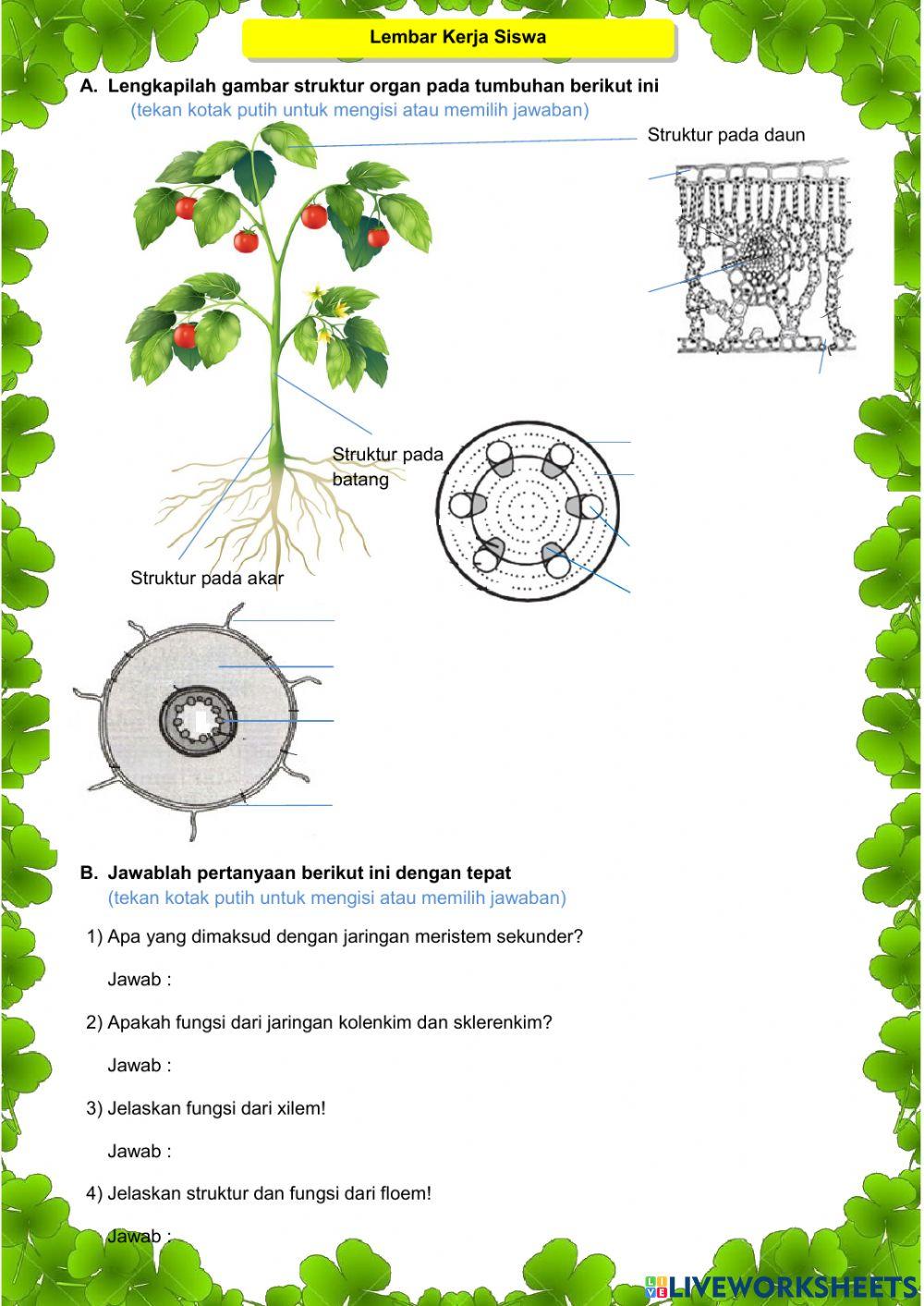 Lembar Kerja Siswa

A. Lengkapilah gambar struktur organ pada tumbuhan berikut ini
(tekan kotak putih untuk mengisi atau memilih jawaban)

Struktur pada daun

Struktur pada batang

Struktur pada akar

B. Jawablah pertanyaan berikut ini dengan tepat
(tekan kotak putih untuk mengisi atau memilih jawaban)

1) Apa yang dimaksud dengan jaringan meristem sekunder?

Jawab :

2) Apakah fungsi dari jaringan kolenkim dan sklerenkim?

Jawab :

3) Jelaskan fungsi dari xilem!

Jawab :

4) Jelaskan struktur dan fungsi dari floem!

Jawab :

LIVEWORKSHEETS