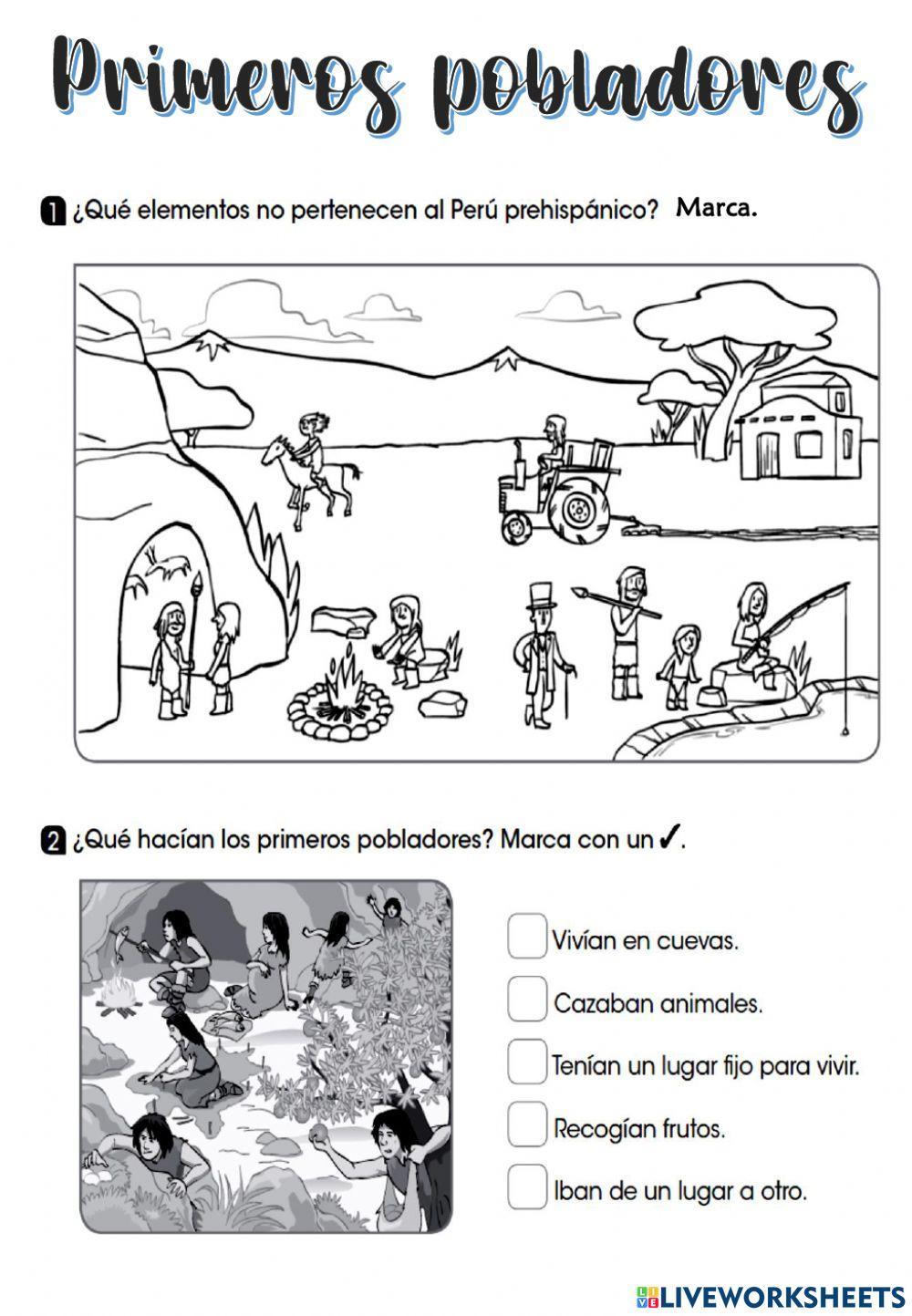 Primeros pobladores

1 ¿Qué elementos no pertenecen al Perú prehispánico? Marca.

2 ¿Qué hacían los primeros pobladores? Marca con un ✓.

Vivían en cuevas.

Cazaban animales.

Tenían un lugar fijo para vivir.

Recogían frutos.

Iban de un lugar a otro.

LIVEWORKSHEETS