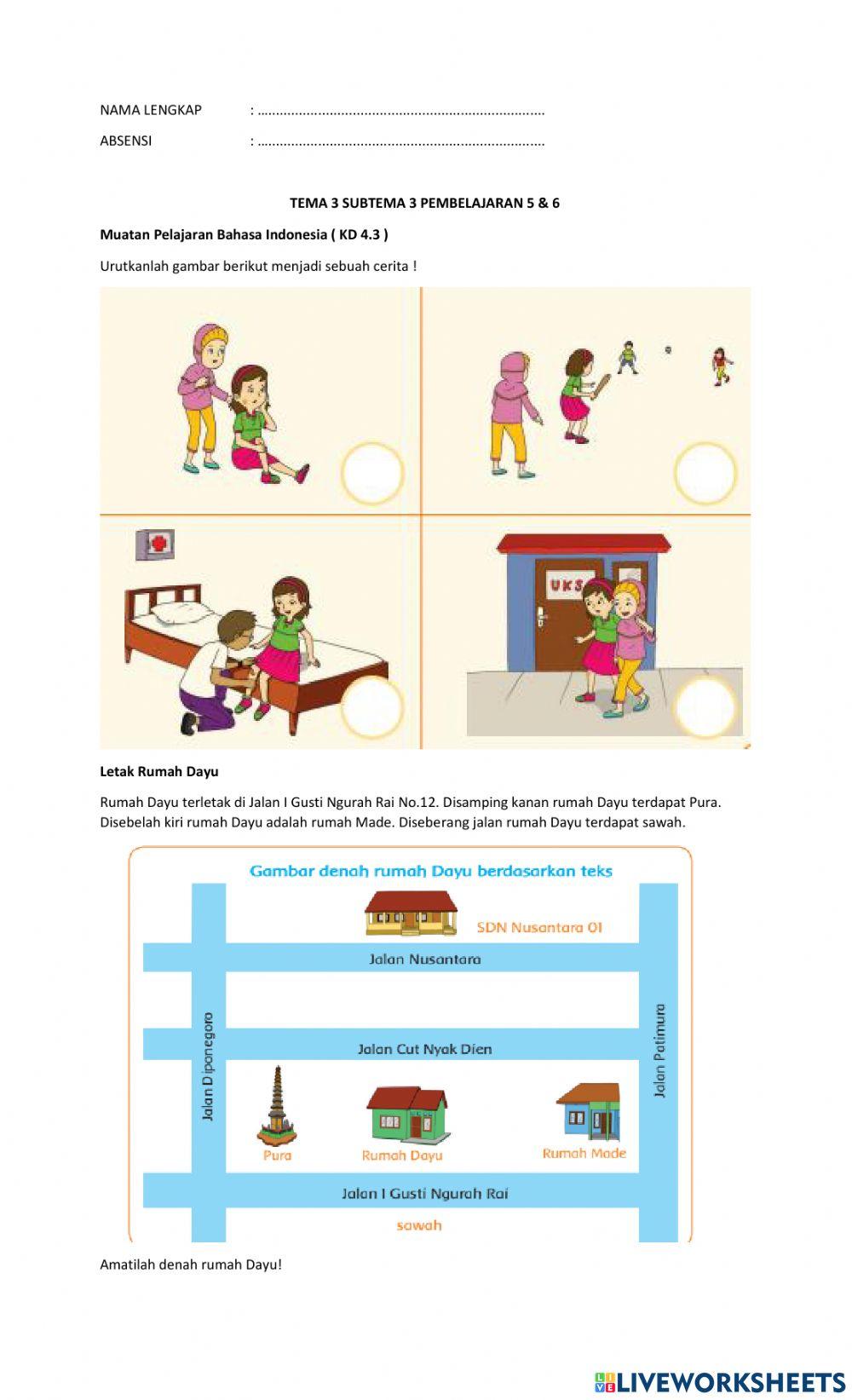 NAMA LENGKAP : ..........................................................................

ABSENSI : ..........................................................................

TEMA 3 SUBTEMA 3 PEMBELAJARAN 5 & 6

Muatan Pelajaran Bahasa Indonesia ( KD 4.3 )

Urutkanlah gambar berikut menjadi sebuah cerita !

UKS

Letak Rumah Dayu

Rumah Dayu terletak di Jalan I Gusti Ngurah Rai No.12. Disamping kanan rumah Dayu terdapat Pura. Disebelah kiri rumah Dayu adalah rumah Made. Diseberang jalan rumah Dayu terdapat sawah.

Gambar denah rumah Dayu berdasarkan teks

SDN Nusantara 01

Jalan Nusantara

Jalan Diponegoro

Jalan Cut Nyak Dien

Jalan Patimura

Pura

Rumah Dayu

Rumah Made

Jalan I Gusti Ngurah Rai

sawah

Amatilah denah rumah Dayu!

LIVEWORKSHEETS