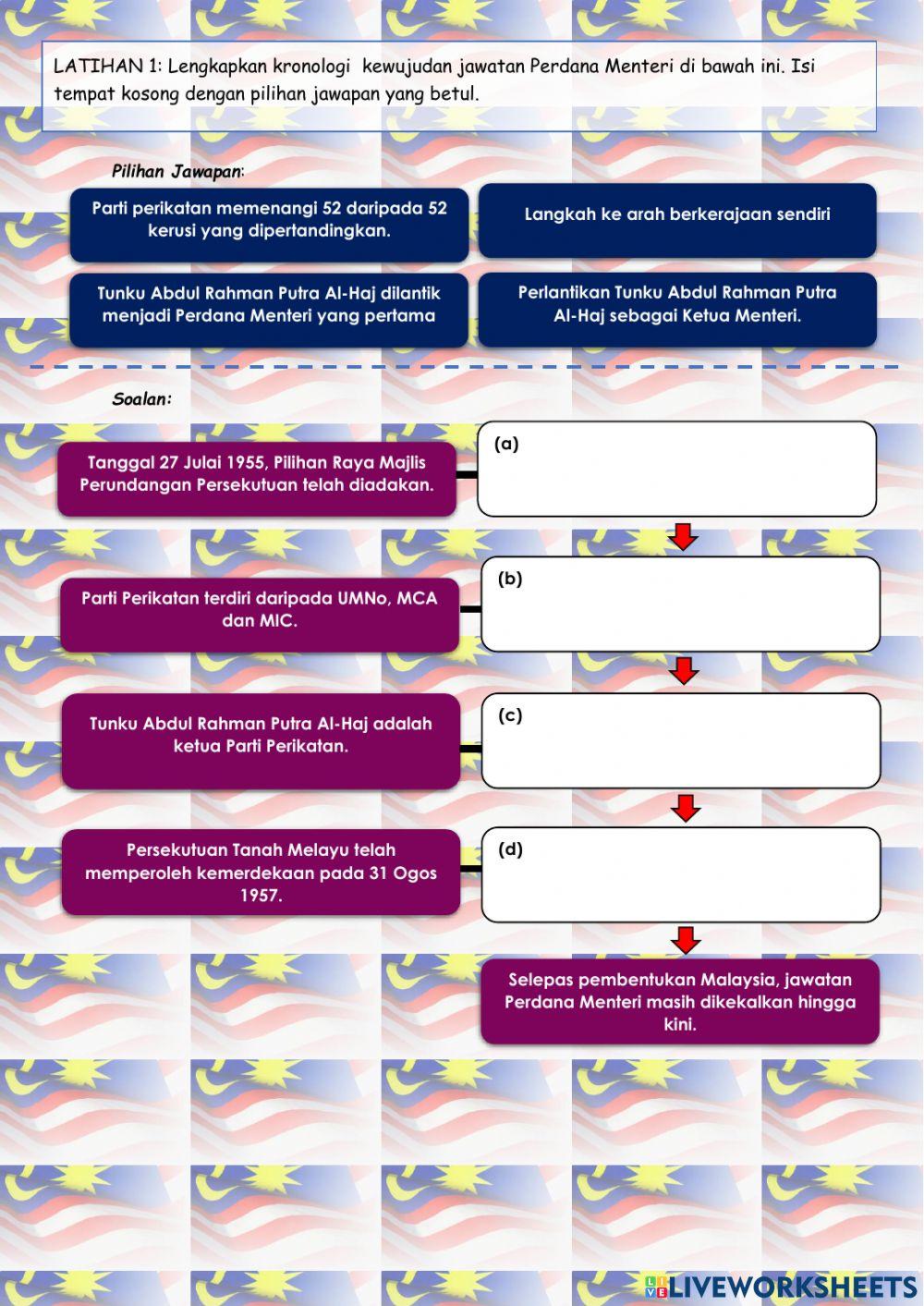 LATIHAN 1: Lengkapkan kronologi kewujudan jawatan Perdana Menteri di bawah ini. Isi tempat kosong dengan pilihan jawapan yang betul.

Pilihan Jawapan:

Parti perikatan memenangi 52 daripada 52 kerusi yang dipertandingkan.

Langkah ke arah berkerajaan sendiri

Tunku Abdul Rahman Putra Al-Haj dilantik menjadi Perdana Menteri yang pertama

Perlantikan Tunku Abdul Rahman Putra Al-Haj sebagai Ketua Menteri.

Soalan:

Tanggal 27 Julai 1955, Pilihan Raya Majlis Perundangan Persekutuan telah diadakan.

(a)

Parti Perikatan terdiri daripada UMNo, MCA dan MIC.

(b)

Tunku Abdul Rahman Putra Al-Haj adalah ketua Parti Perikatan.

(c)

Persekutuan Tanah Melayu telah memperoleh kemerdekaan pada 31 Ogos 1957.

(d)

Selepas pembentukan Malaysia, jawatan Perdana Menteri masih dikekalkan hingga kini.

LIVEWORKSHEETS