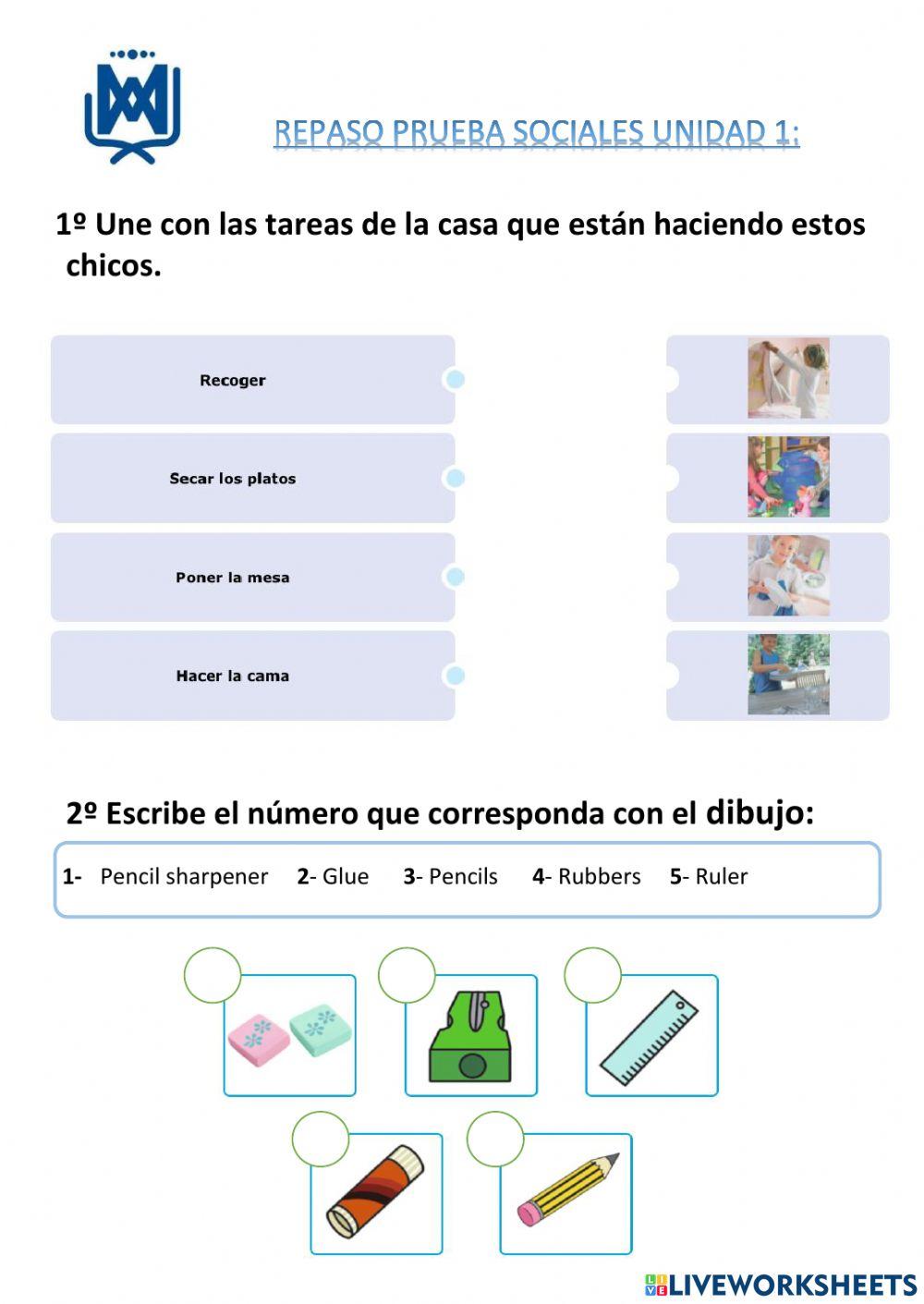 REPASO PRUEBA SOCIALES UNIDAD 1:

1º Une con las tareas de la casa que están haciendo estos chicos.

Recoger

Secar los platos

Poner la mesa

Hacer la cama

2º Escribe el número que corresponda con el dibujo:

1- Pencil sharpener 2- Glue 3- Pencils 4- Rubbers 5- Ruler

LIVEWORKSHEETS