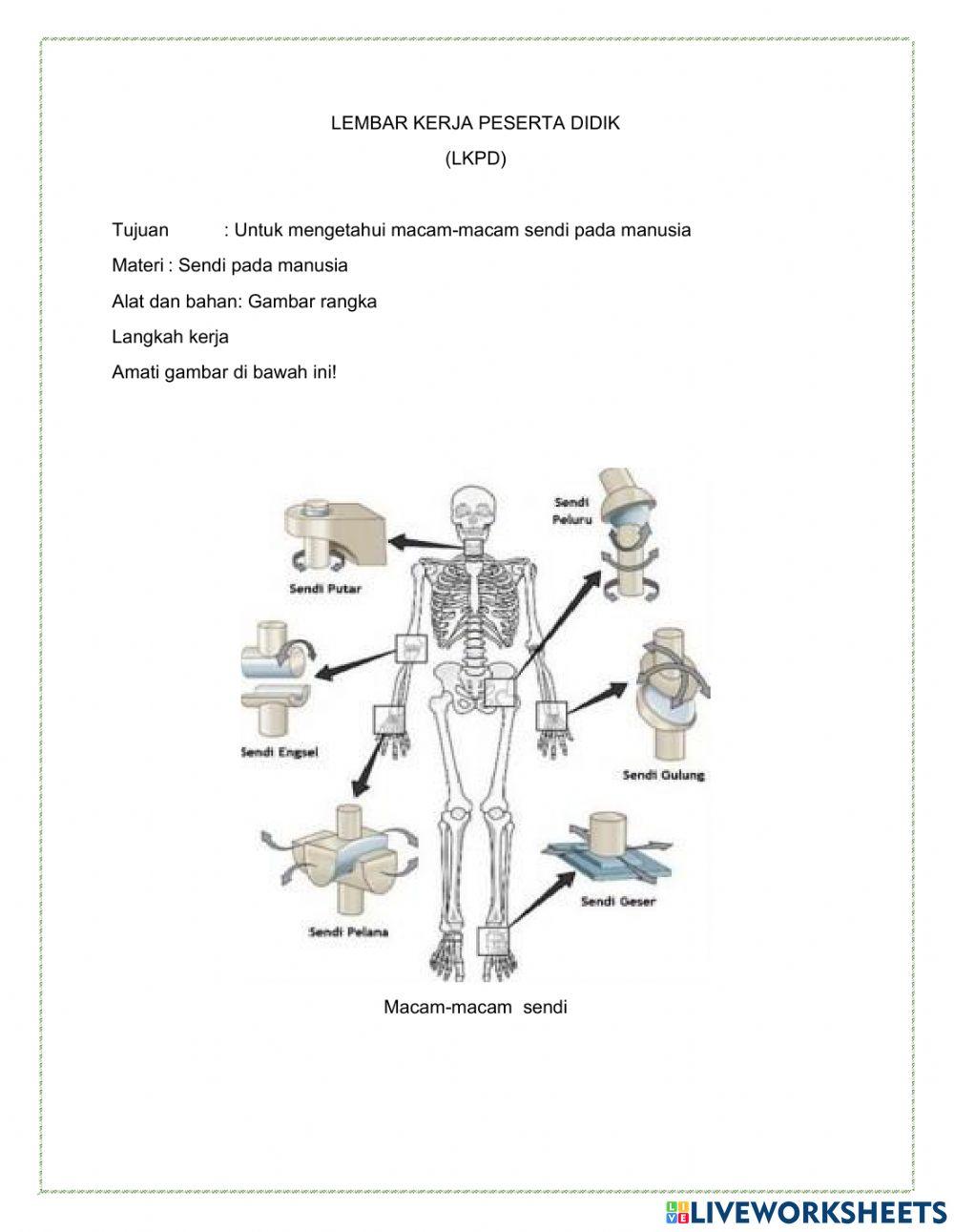 LEMBAR KERJA PESERTA DIDIK
(LKPD)

Tujuan : Untuk mengetahui macam-macam sendi pada manusia

Materi : Sendi pada manusia

Alat dan bahan: Gambar rangka

Langkah kerja

Amati gambar di bawah ini!

Sendi Putar

Sendi Peluru

Sendi Engsel

Sendi Gulung

Sendi Pelana

Sendi Geser

Macam-macam sendi

LIVEWORKSHEETS