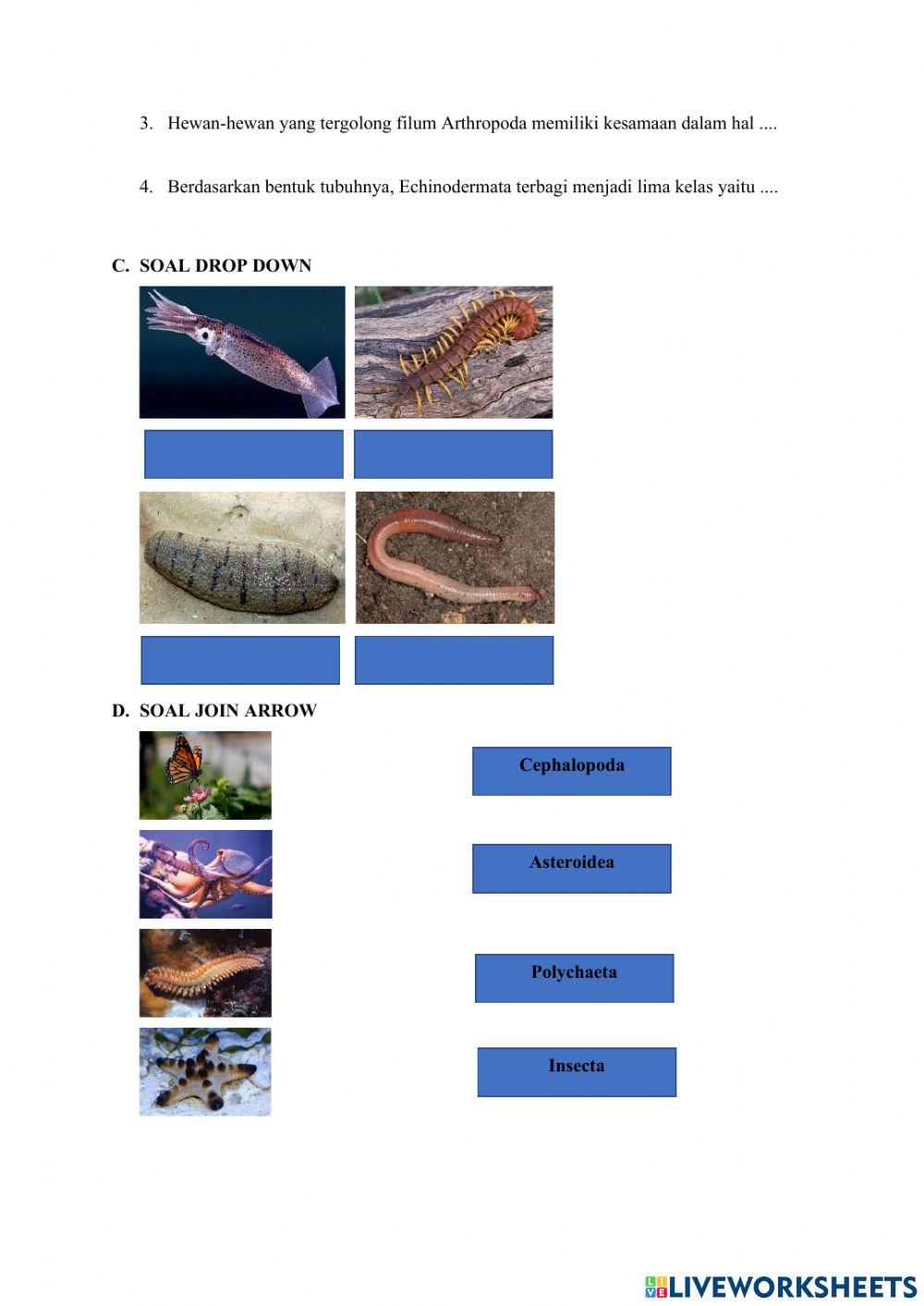 3. Hewan-hewan yang tergolong filum Arthropoda memiliki kesamaan dalam hal ....

4. Berdasarkan bentuk tubuhnya, Echinodermata terbagi menjadi lima kelas yaitu ....

C. SOAL DROP DOWN

D. SOAL JOIN ARROW

Cephalopoda

Asteroidea

Polychaeta

Insecta

LIVEWORKSHEETS