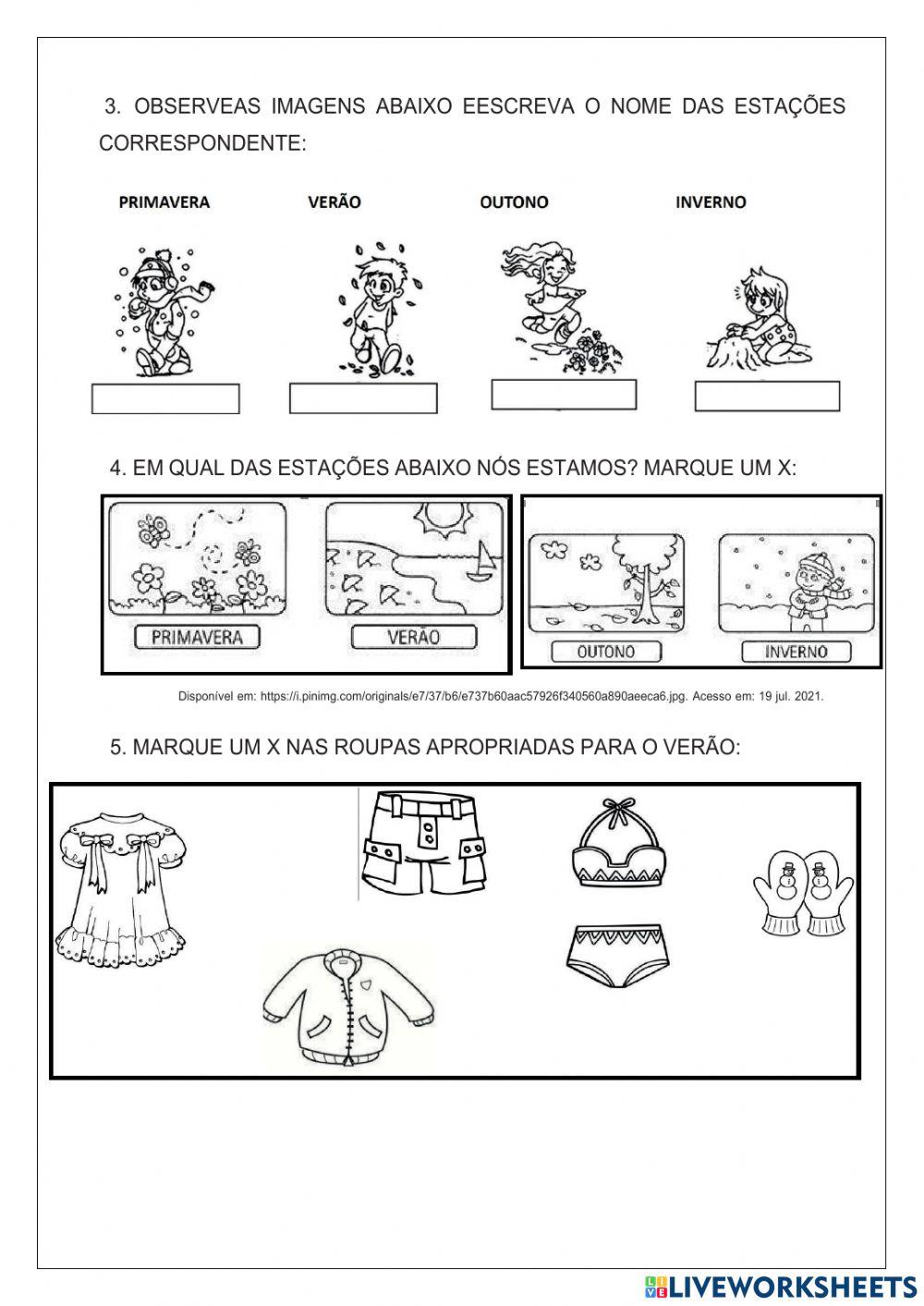 3. OBSERVEAS IMAGENS ABAIXO EESCREVA O NOME DAS ESTAÇÕES CORRESPONDENTE:

PRIMAVERA VERÃO OUTONO INVERNO

4. EM QUAL DAS ESTAÇÕES ABAIXO NÓS ESTAMOS? MARQUE UM X:

PRIMAVERA VERÃO OUTONO INVERNO

Disponível em: https://i.pinimg.com/originals/e7/37/b6/e737b60aac57926f340560a890aeeca6.jpg. Acesso em: 19 jul. 2021.

5. MARQUE UM X NAS ROUPAS APROPRIADAS PARA O VERÃO:

LIVEWORKSHEETS