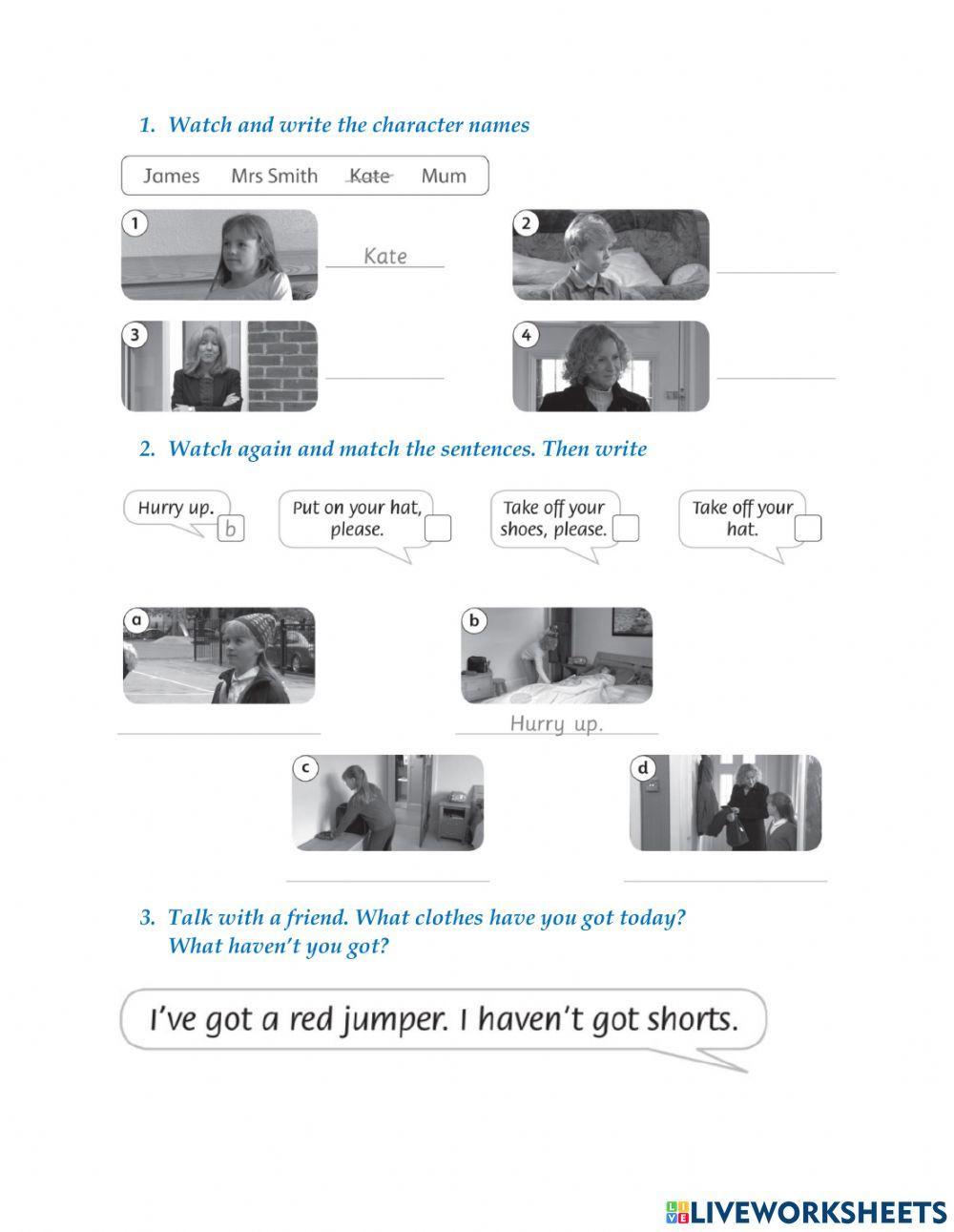 1. Watch and write the character names

James Mrs Smith Kate Mum

1 Kate

2

3

4

2. Watch again and match the sentences. Then write

Hurry up. b

Put on your hat, please.

Take off your shoes, please.

Take off your hat.

a

b

Hurry up.

c

d

3. Talk with a friend. What clothes have you got today? What haven't you got?

I've got a red jumper. I haven't got shorts.

LIVEWORKSHEETS