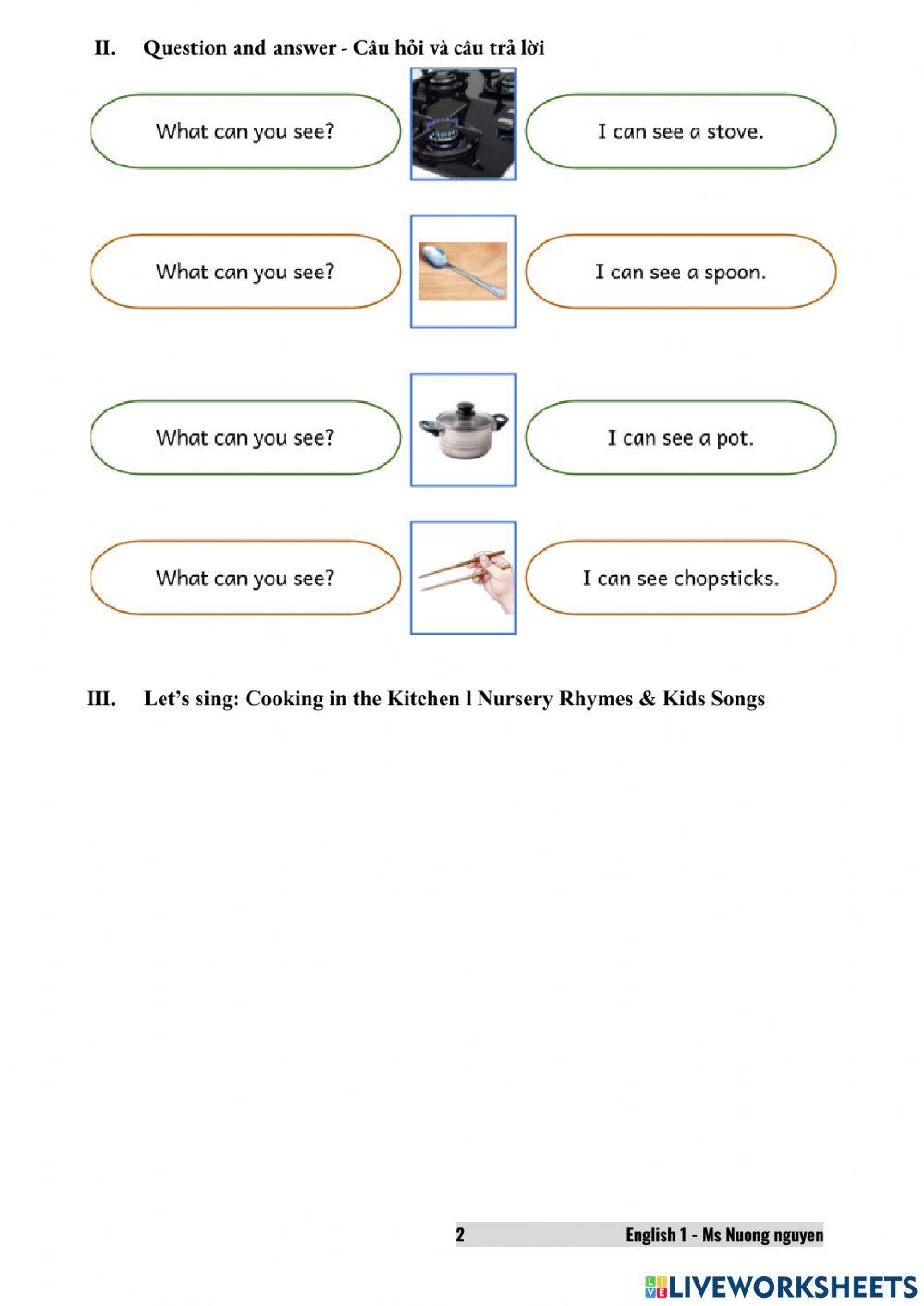 II. Question and answer - Câu hỏi và câu trả lời

What can you see?

I can see a stove.

What can you see?

I can see a spoon.

What can you see?

I can see a pot.

What can you see?

I can see chopsticks.

III. Let's sing: Cooking in the Kitchen l Nursery Rhymes & Kids Songs

2 English 1 - Ms Nuong nguyen

LIVEWORKSHEETS