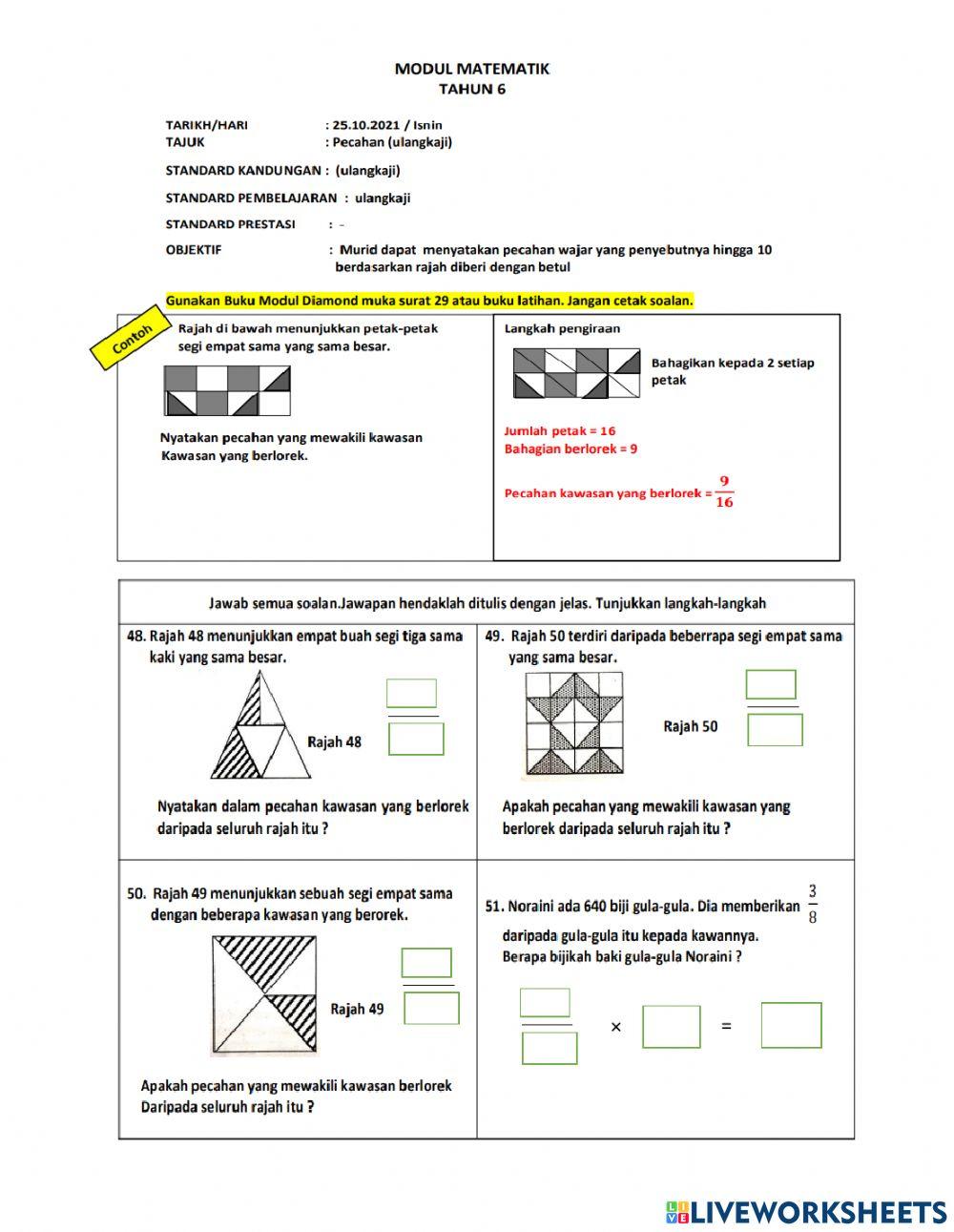 MODUL MATEMATIK
TAHUN 6

TARIKH/HARI : 25.10.2021 / Isnin
TAJUK : Pecahan (ulangkaji)

STANDARD KANDUNGAN : (ulangkaji)

STANDARD PEMBELAJARAN : ulangkaji

STANDARD PRESTASI : -

OBJEKTIF : Murid dapat menyatakan pecahan wajar yang penyebutnya hingga 10 berdasarkan rajah diberi dengan betul

Gunakan Buku Modul Diamond muka surat 29 atau buku latihan. Jangan cetak soalan.

Contoh

Rajah di bawah menunjukkan petak-petak segi empat sama yang sama besar.

Nyatakan pecahan yang mewakili kawasan Kawasan yang berlorek.

Langkah pengiraan

Bahagikan kepada 2 setiap petak

Jumlah petak = 16
Bahagian berlorek = 9

Pecahan kawasan yang berlorek = $\frac{9}{16}$

Jawab semua soalan.Jawapan hendaklah ditulis dengan jelas. Tunjukkan langkah-langkah

48. Rajah 48 menunjukkan empat buah segi tiga sama kaki yang sama besar.

Rajah 48

Nyatakan dalam pecahan kawasan yang berlorek daripada seluruh rajah itu ?

49. Rajah 50 terdiri daripada beberrapa segi empat sama yang sama besar.

Rajah 50

Apakah pecahan yang mewakili kawasan yang berlorek daripada seluruh rajah itu ?

50. Rajah 49 menunjukkan sebuah segi empat sama dengan beberapa kawasan yang berorek.

Rajah 49

Apakah pecahan yang mewakili kawasan berlorek Daripada seluruh rajah itu ?

51. Noraini ada 640 biji gula-gula. Dia memberikan $\frac{3}{8}$ daripada gula-gula itu kepada kawannya. Berapa bijikah baki gula-gula Noraini ?

× =

LIVEWORKSHEETS