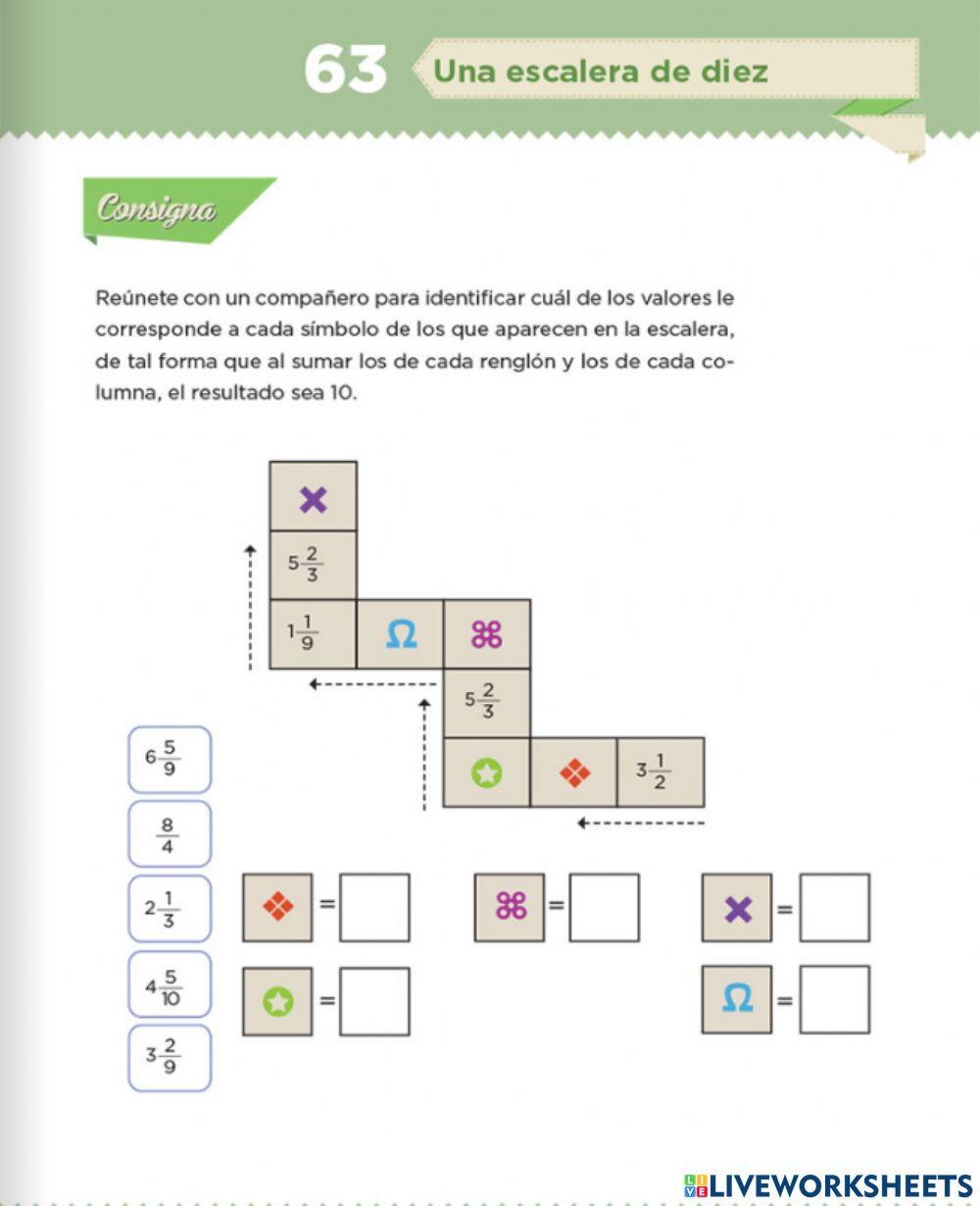 63 Una escalera de diez

Consigna

Reúnete con un compañero para identificar cuál de los valores le corresponde a cada símbolo de los que aparecen en la escalera, de tal forma que al sumar los de cada renglón y los de cada columna, el resultado sea 10.

✖
$5\frac{2}{3}$
$1\frac{1}{9}$ Ω ⌘
$5\frac{2}{3}$
✪ ❖ $3\frac{1}{2}$

$6\frac{5}{9}$
$\frac{8}{4}$
$2\frac{1}{3}$
$4\frac{5}{10}$
$3\frac{2}{9}$

❖ =
⌘ =
✖ =
✪ =
Ω =

LIVEWORKSHEETS