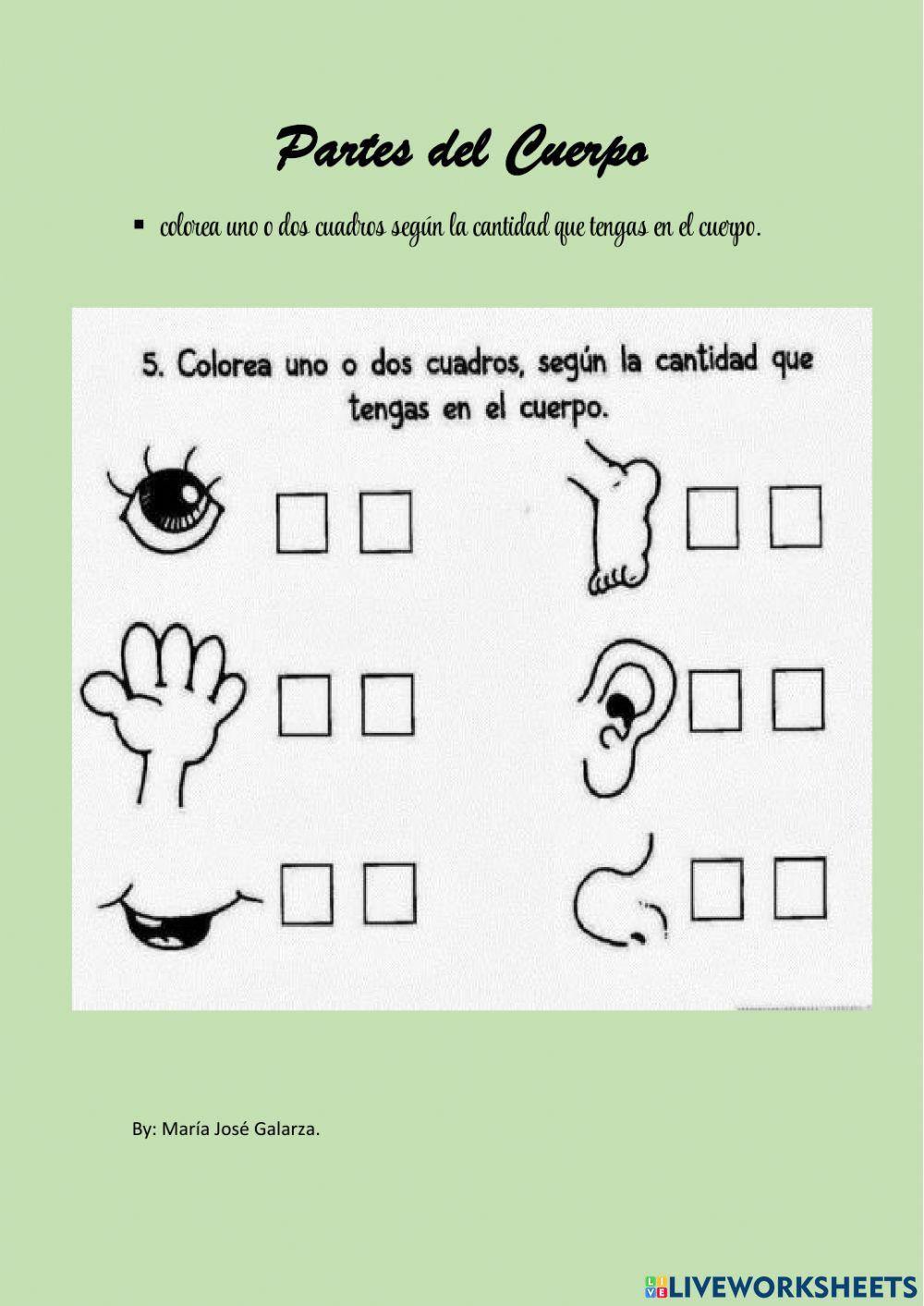 Partes del Cuerpo

▪ colorea uno o dos cuadros según la cantidad que tengas en el cuerpo.

5. Colorea uno o dos cuadros, según la cantidad que tengas en el cuerpo.

By: María José Galarza.

LIVEWORKSHEETS