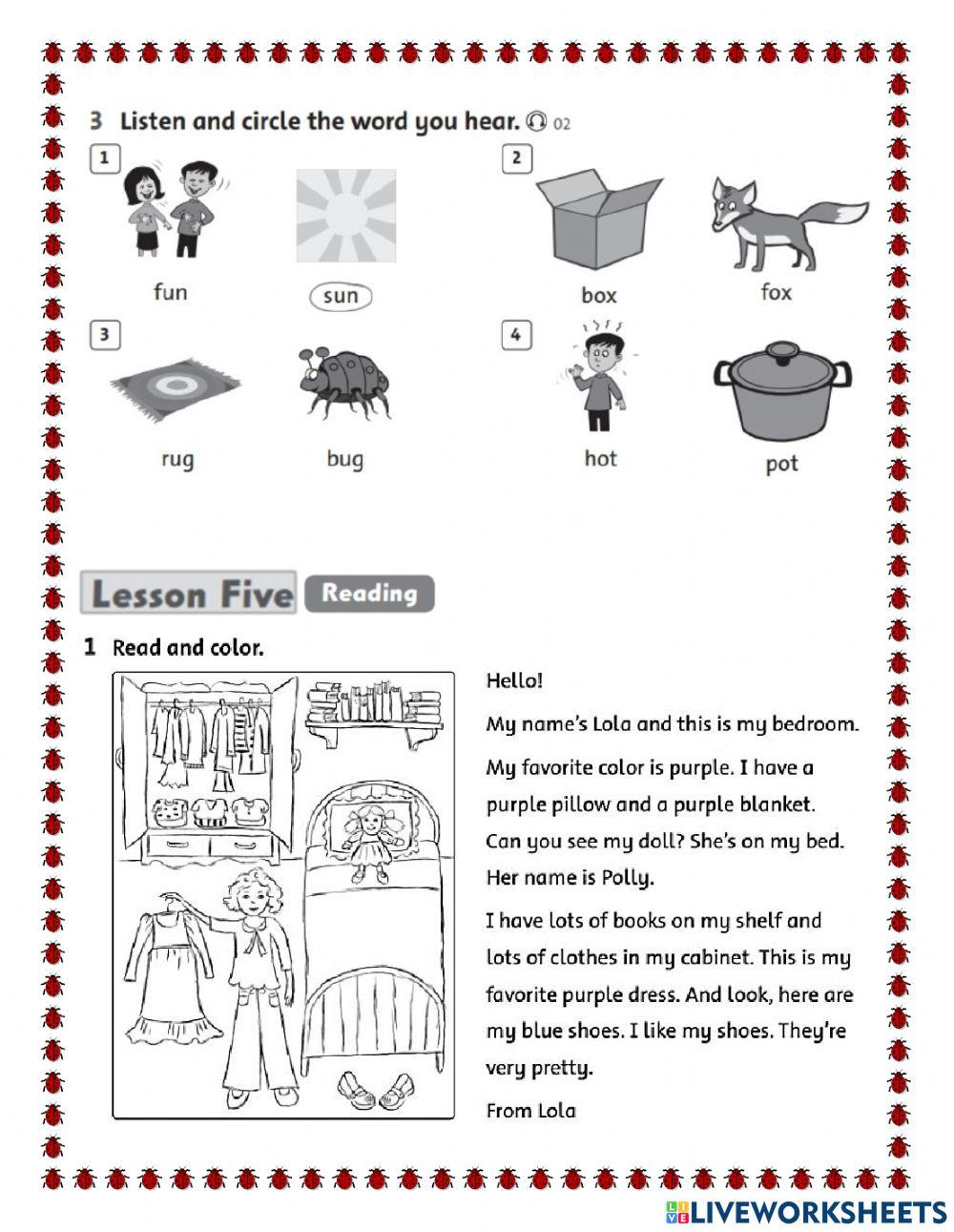 3 Listen and circle the word you hear. 02

1

fun

sun

2

box

fox

3

rug

bug

4

hot

pot

Lesson Five Reading

1 Read and color.

Hello!

My name's Lola and this is my bedroom.

My favorite color is purple. I have a purple pillow and a purple blanket. Can you see my doll? She's on my bed. Her name is Polly.

I have lots of books on my shelf and lots of clothes in my cabinet. This is my favorite purple dress. And look, here are my blue shoes. I like my shoes. They're very pretty.

From Lola

LIVEWORKSHEETS