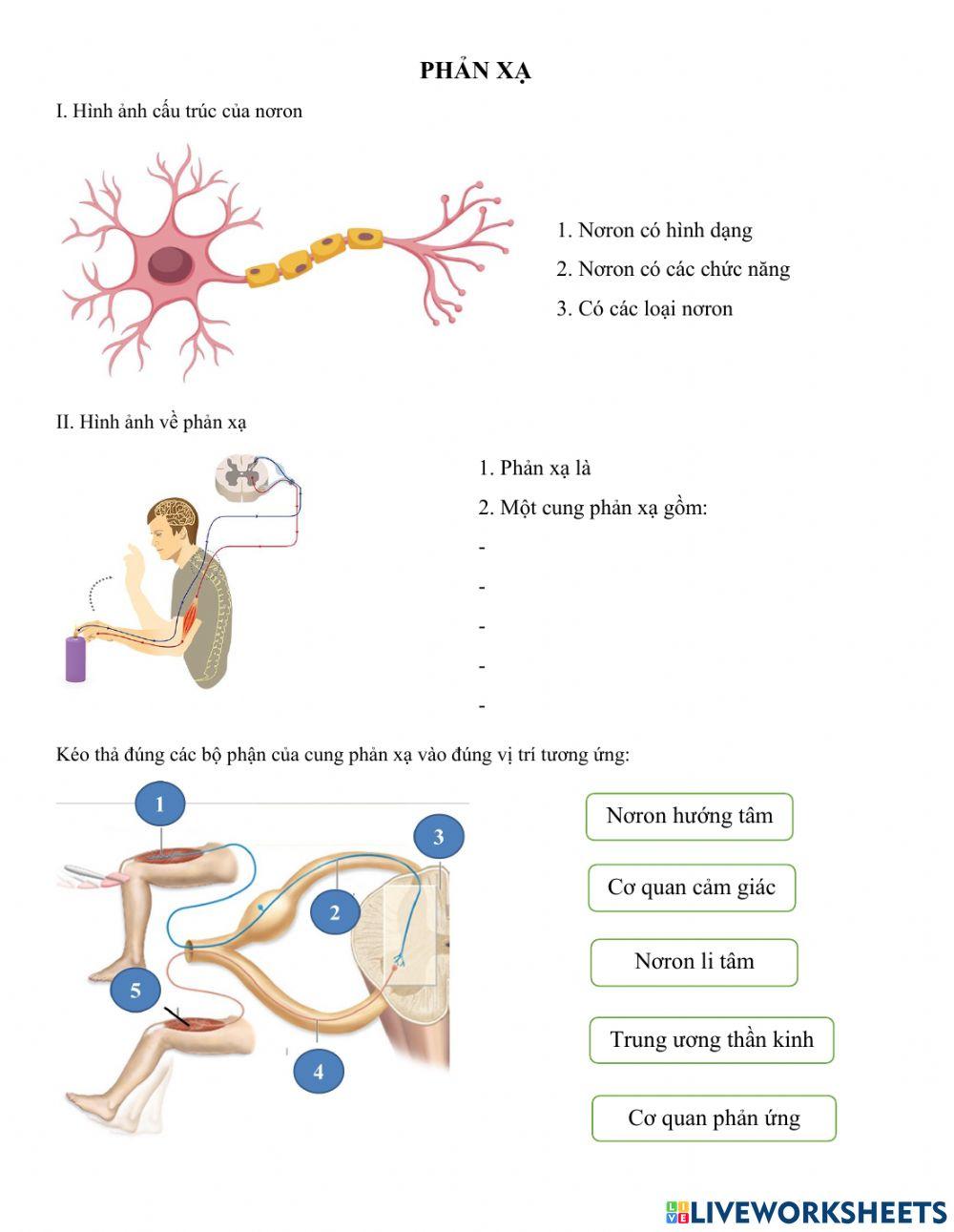 PHẢN XẠ

I. Hình ảnh cấu trúc của nơron

1. Nơron có hình dạng
2. Nơron có các chức năng
3. Có các loại nơron

II. Hình ảnh về phản xạ

1. Phản xạ là
2. Một cung phản xạ gồm:
-
-
-
-
-

Kéo thả đúng các bộ phận của cung phản xạ vào đúng vị trí tương ứng:

1
3
2
5
4

Nơron hướng tâm
Cơ quan cảm giác
Nơron li tâm
Trung ương thần kinh
Cơ quan phản ứng

LIVEWORKSHEETS