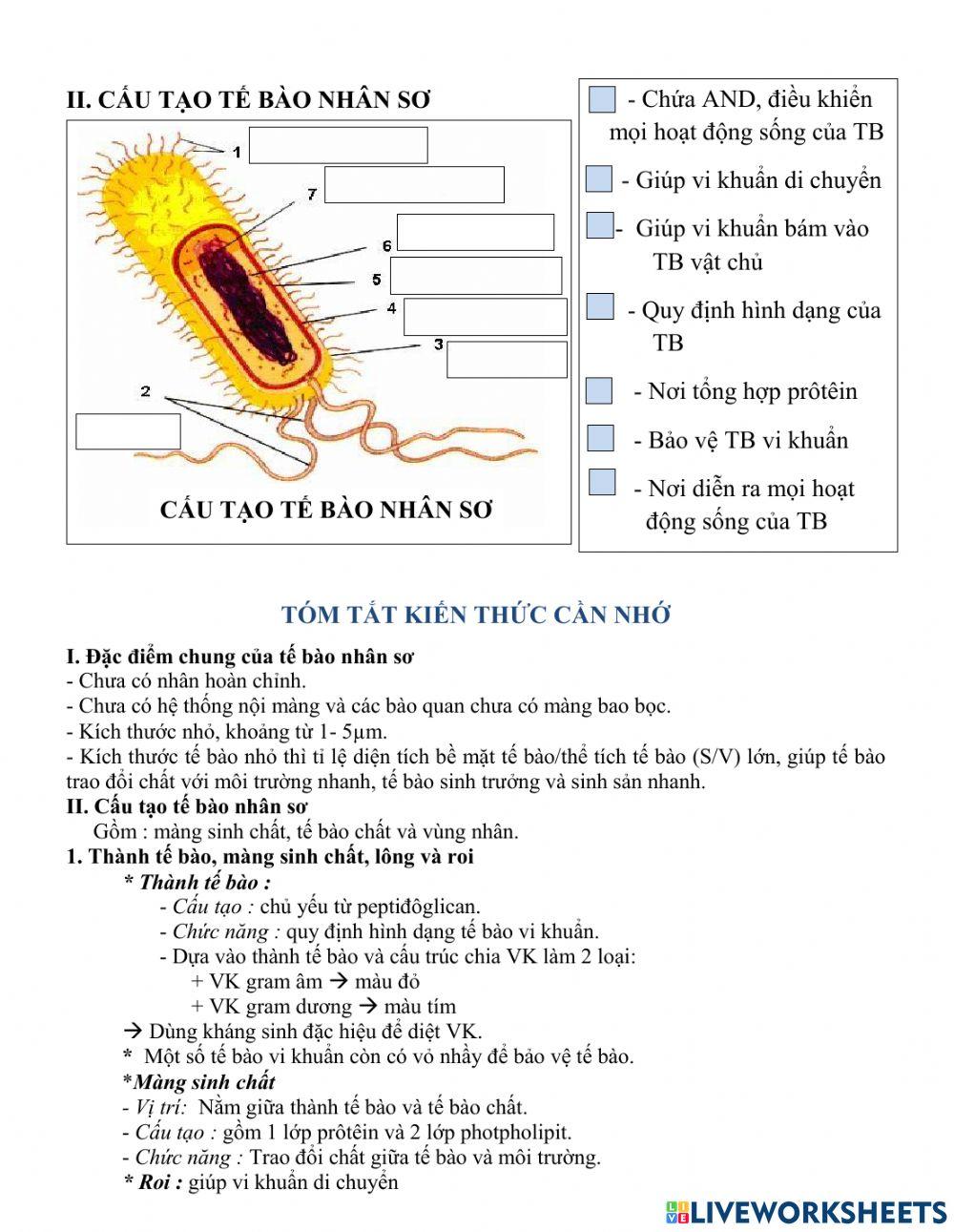 II. CẤU TẠO TẾ BÀO NHÂN SƠ

1
7
6
5
4
3
2

CẤU TẠO TẾ BÀO NHÂN SƠ

- Chứa AND, điều khiển mọi hoạt động sống của TB

- Giúp vi khuẩn di chuyển

- Giúp vi khuẩn bám vào TB vật chủ

- Quy định hình dạng của TB

- Nơi tổng hợp prôtêin

- Bảo vệ TB vi khuẩn

- Nơi diễn ra mọi hoạt động sống của TB

TÓM TẮT KIẾN THỨC CẦN NHỚ

I. Đặc điểm chung của tế bào nhân sơ
- Chưa có nhân hoàn chỉnh.
- Chưa có hệ thống nội màng và các bào quan chưa có màng bao bọc.
- Kích thước nhỏ, khoảng từ 1- 5µm.
- Kích thước tế bào nhỏ thì tỉ lệ diện tích bề mặt tế bào/thể tích tế bào (S/V) lớn, giúp tế bào trao đổi chất với môi trường nhanh, tế bào sinh trưởng và sinh sản nhanh.
II. Cấu tạo tế bào nhân sơ
Gồm : màng sinh chất, tế bào chất và vùng nhân.
1. Thành tế bào, màng sinh chất, lông và roi
* Thành tế bào :
- Cấu tạo : chủ yếu từ peptiđôglican.
- Chức năng : quy định hình dạng tế bào vi khuẩn.
- Dựa vào thành tế bào và cấu trúc chia VK làm 2 loại:
+ VK gram âm → màu đỏ
+ VK gram dương → màu tím
→ Dùng kháng sinh đặc hiệu để diệt VK.
* Một số tế bào vi khuẩn còn có vỏ nhầy để bảo vệ tế bào.
*Màng sinh chất
- Vị trí: Nằm giữa thành tế bào và tế bào chất.
- Cấu tạo : gồm 1 lớp prôtêin và 2 lớp photpholipit.
- Chức năng : Trao đổi chất giữa tế bào và môi trường.
* Roi : giúp vi khuẩn di chuyển

LIVEWORKSHEETS