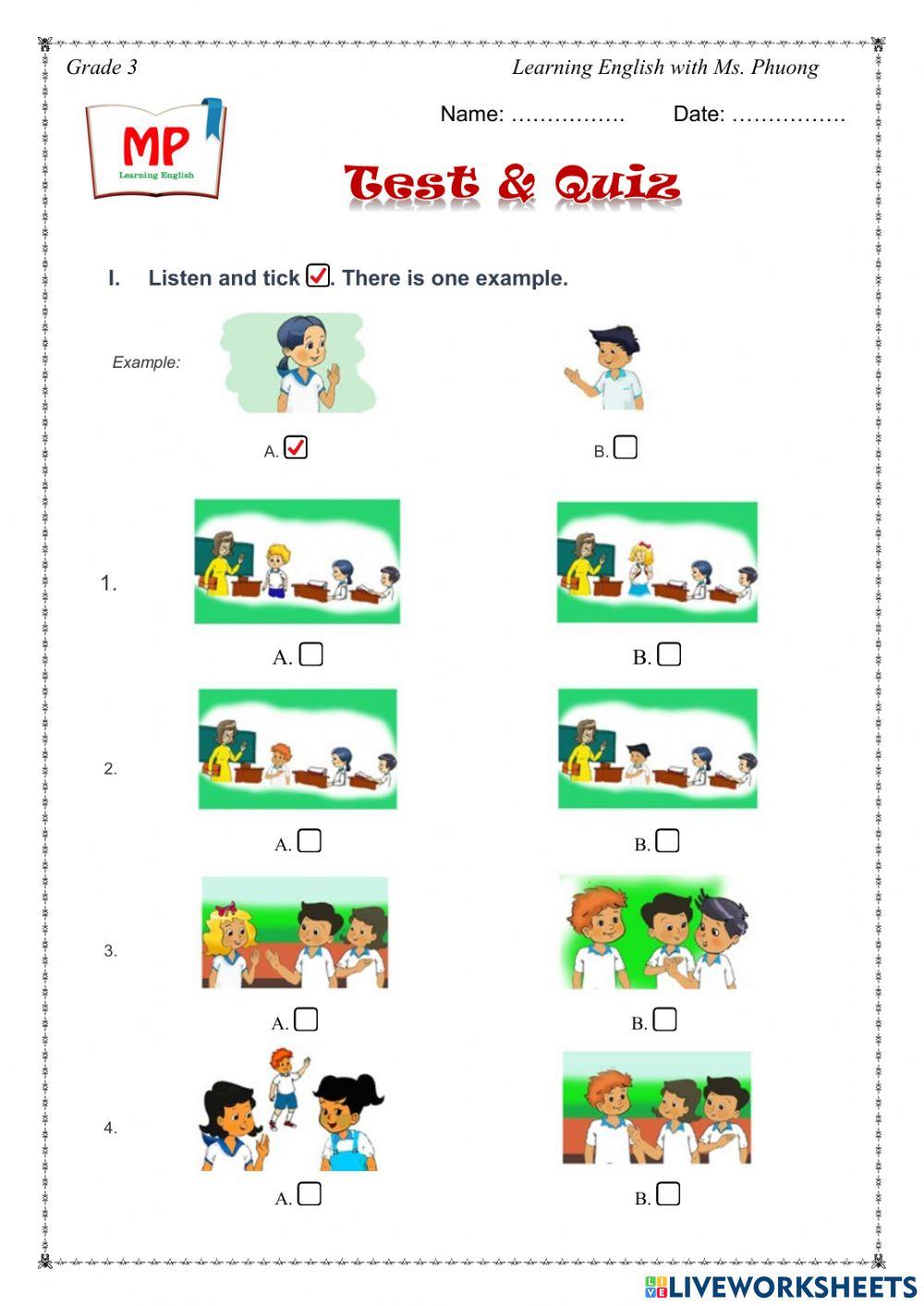 Grade 3

Learning English with Ms. Phuong

MP
Learning English

Name: …………….  Date: …………….

Test & Quiz

I. Listen and tick ☑. There is one example.

Example:

A. ☑

B. ☐

1.

A. ☐

B. ☐

2.

A. ☐

B. ☐

3.

A. ☐

B. ☐

4.

A. ☐

B. ☐

LIVEWORKSHEETS