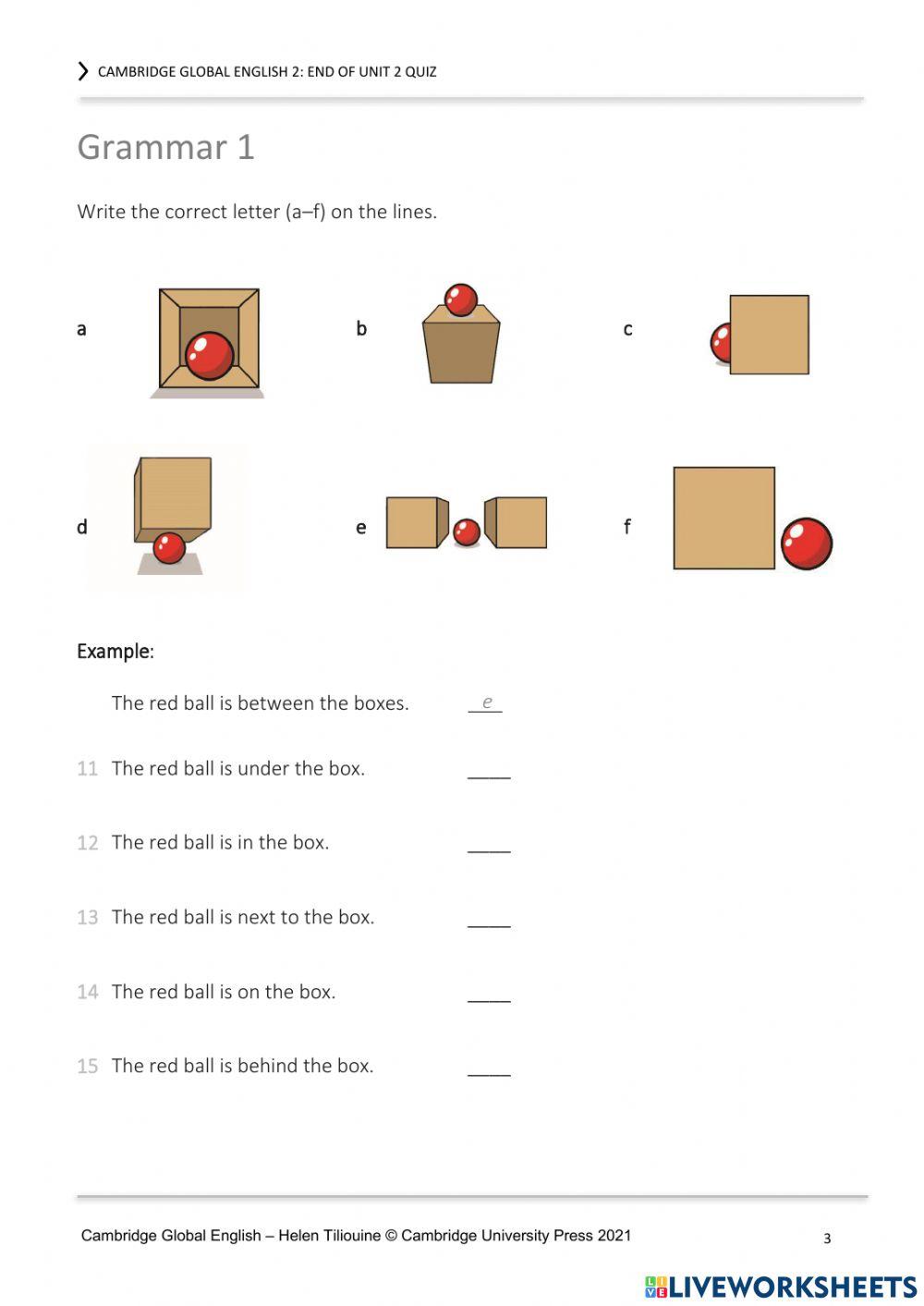 CAMBRIDGE GLOBAL ENGLISH 2: END OF UNIT 2 QUIZ

Grammar 1

Write the correct letter (a–f) on the lines.

a

b

c

d

e

f

Example:

The red ball is between the boxes. e

11 The red ball is under the box. ____

12 The red ball is in the box. ____

13 The red ball is next to the box. ____

14 The red ball is on the box. ____

15 The red ball is behind the box. ____

Cambridge Global English – Helen Tiliouine © Cambridge University Press 2021

3

LIVEWORKSHEETS