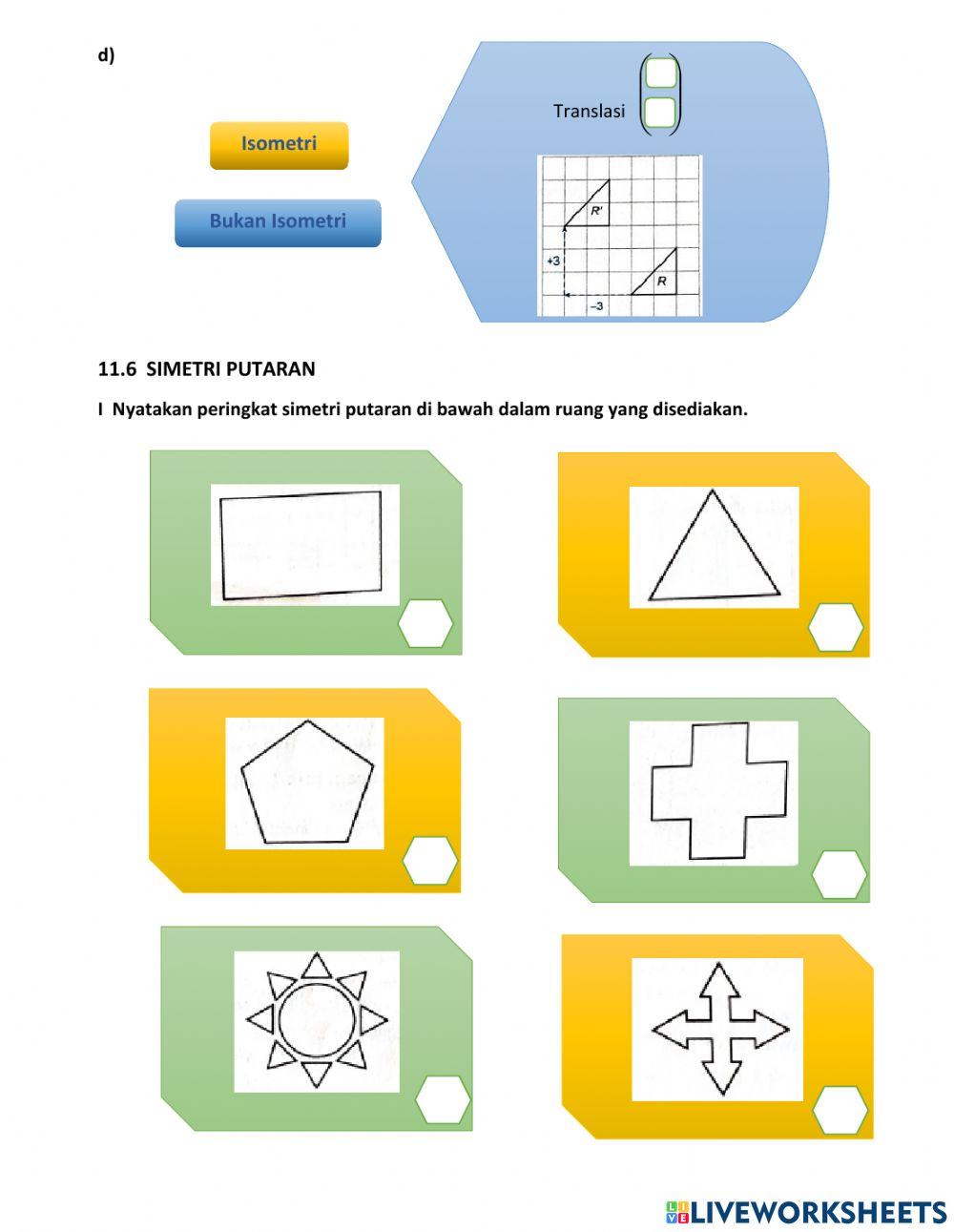 d)

Isometri

Bukan Isometri

Translasi

R'

+3

R

−3

11.6 SIMETRI PUTARAN

I Nyatakan peringkat simetri putaran di bawah dalam ruang yang disediakan.

LIVEWORKSHEETS