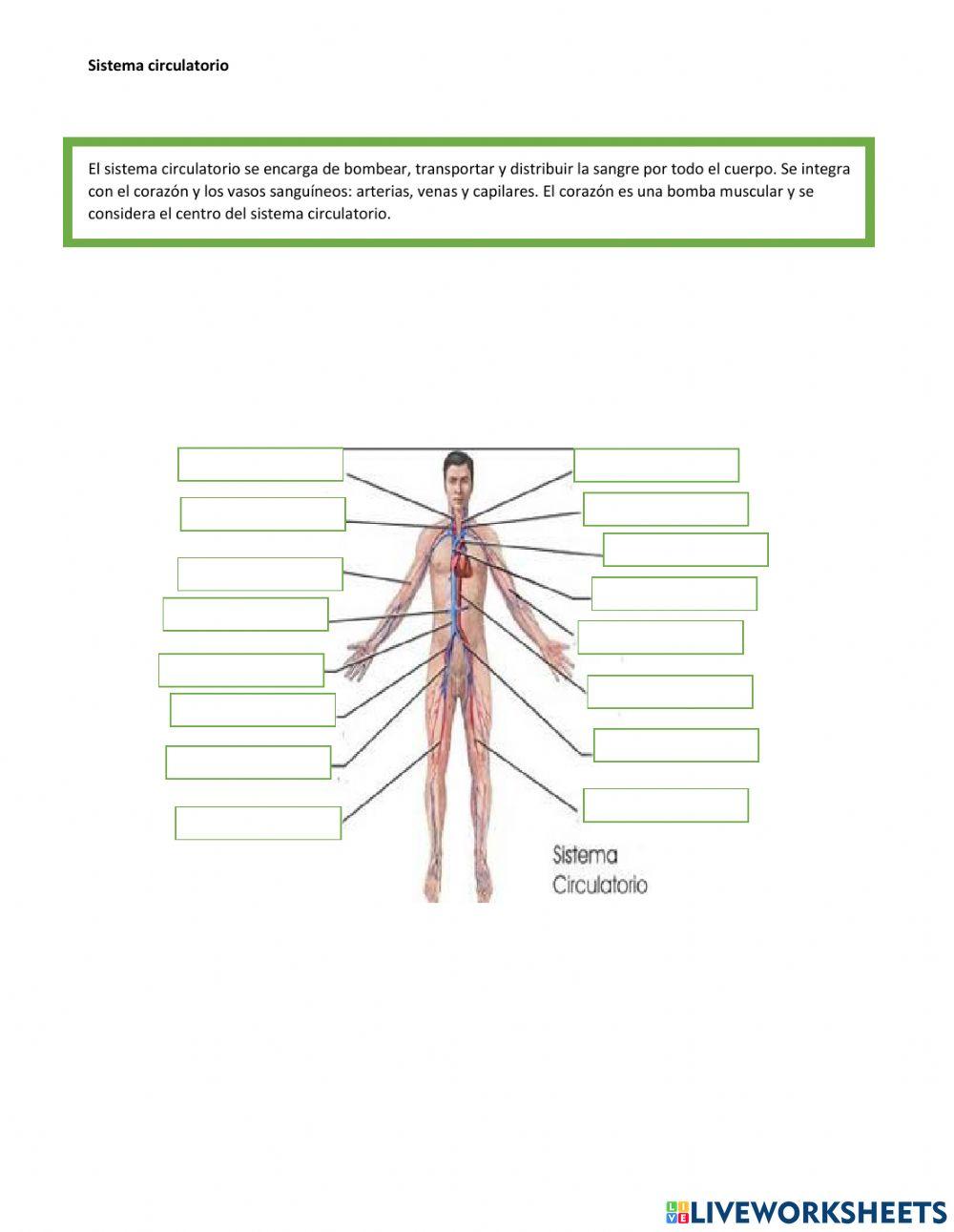 Sistema circulatorio

El sistema circulatorio se encarga de bombear, transportar y distribuir la sangre por todo el cuerpo. Se integra con el corazón y los vasos sanguíneos: arterias, venas y capilares. El corazón es una bomba muscular y se considera el centro del sistema circulatorio.

Sistema Circulatorio

LIVEWORKSHEETS