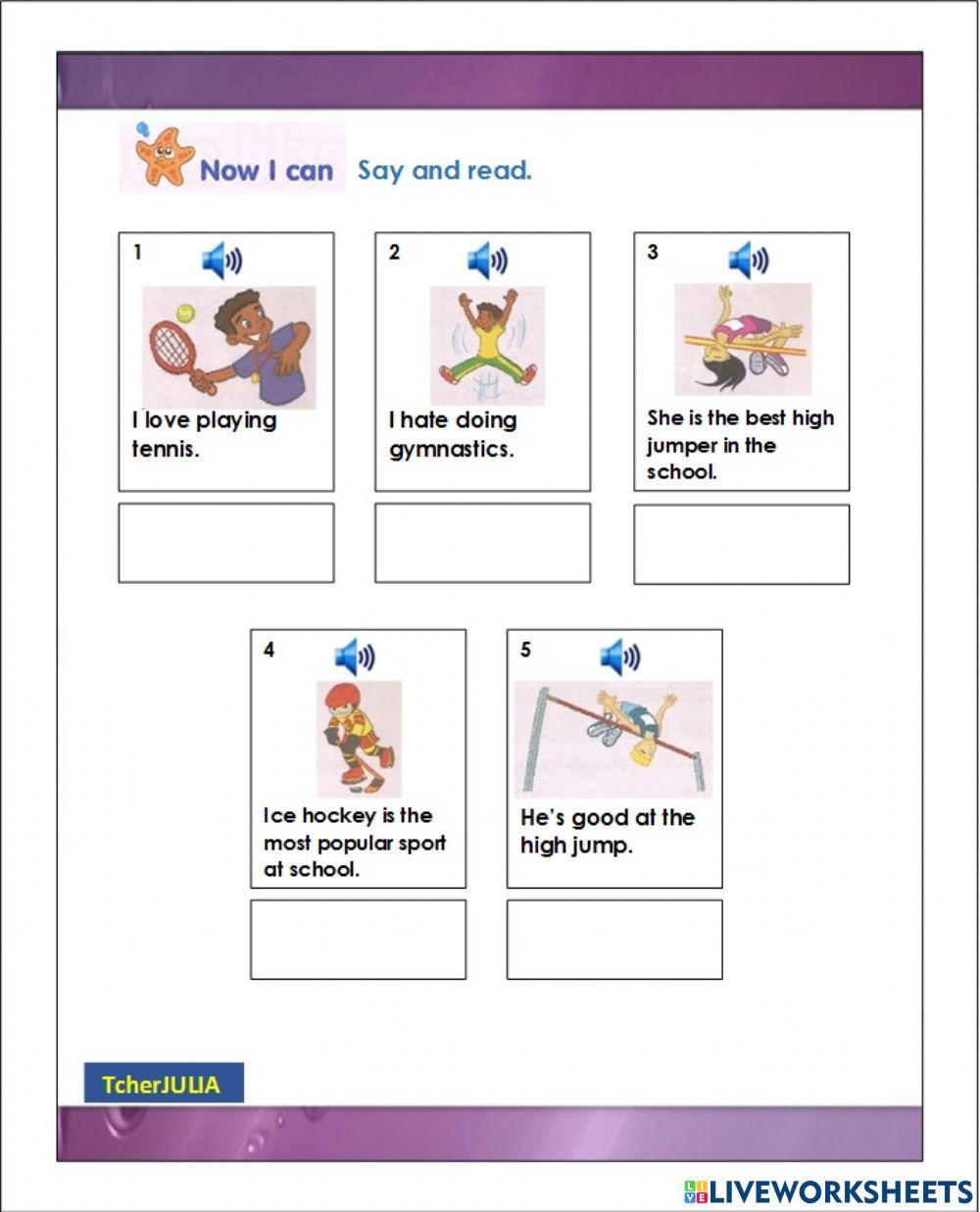 Now I can Say and read.

1
I love playing tennis.

2
I hate doing gymnastics.

3
She is the best high jumper in the school.

4
Ice hockey is the most popular sport at school.

5
He's good at the high jump.

TcherJULIA

LIVEWORKSHEETS