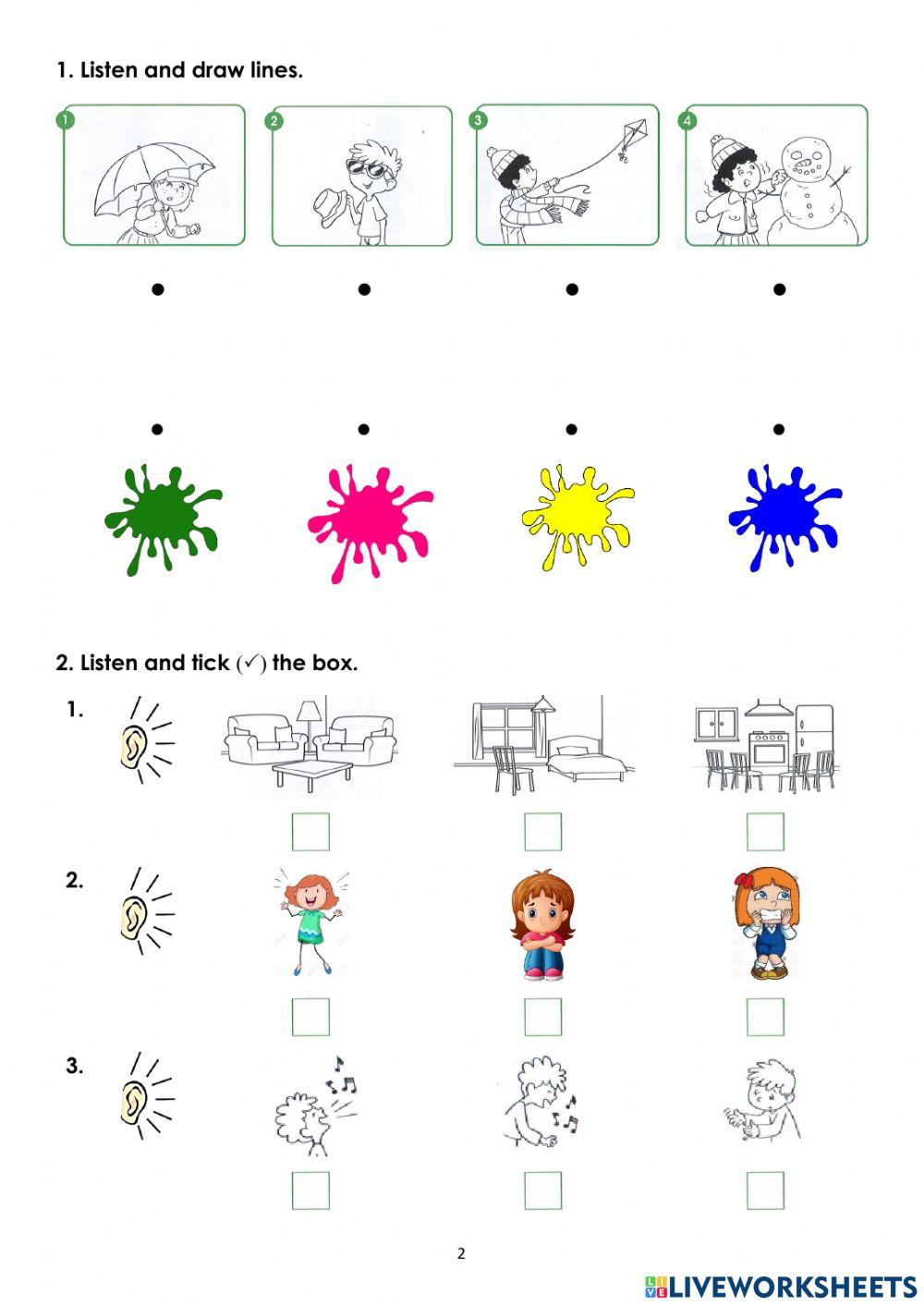 1. Listen and draw lines.

1 2 3 4

2. Listen and tick (✓) the box.

1.

2.

3.

2

LIVEWORKSHEETS