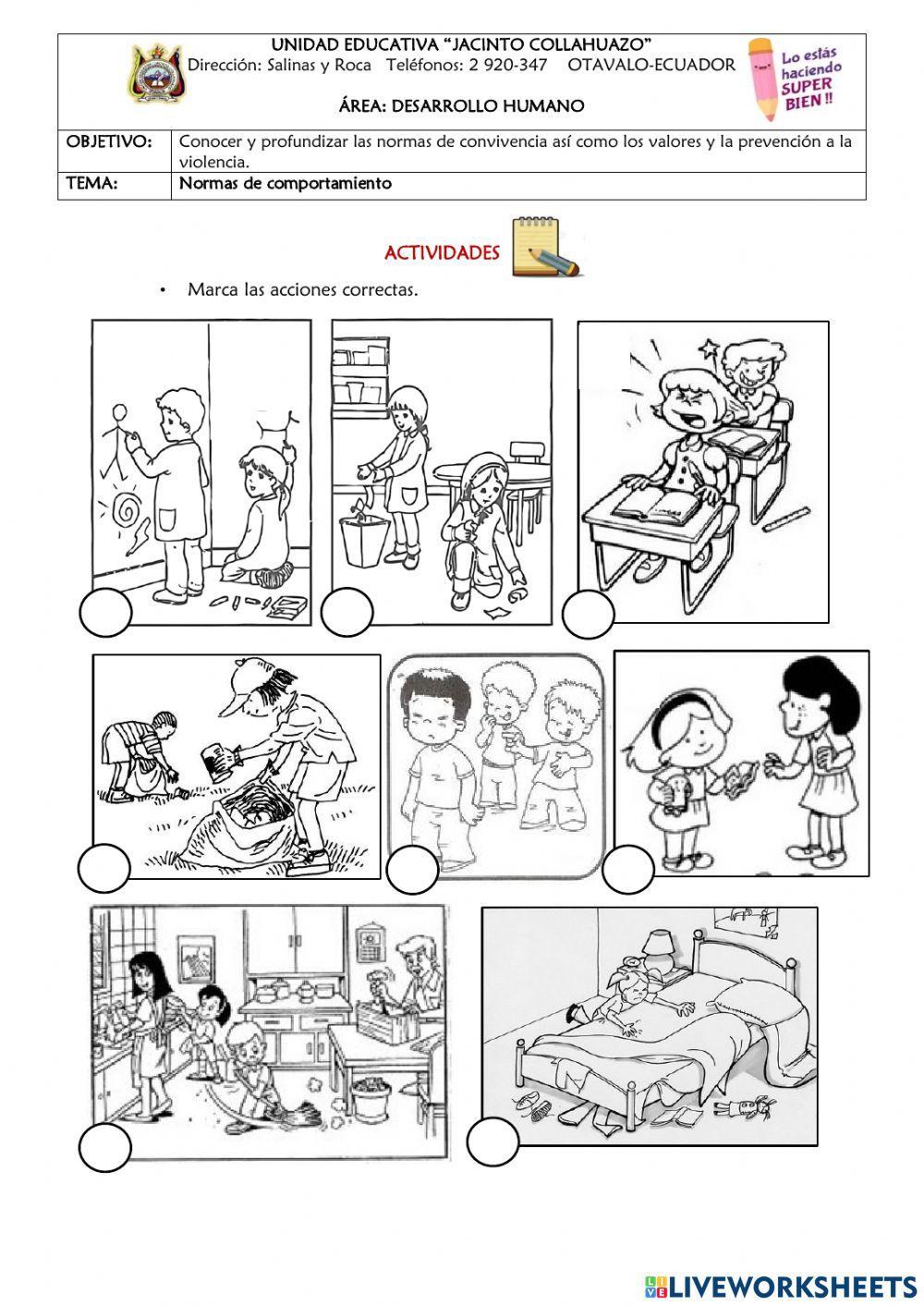 UNIDAD EDUCATIVA "JACINTO COLLAHUAZO"
Dirección: Salinas y Roca Teléfonos: 2 920-347 OTAVALO-ECUADOR

ÁREA: DESARROLLO HUMANO

Lo estás haciendo SUPER BIEN !!

| OBJETIVO: | Conocer y profundizar las normas de convivencia así como los valores y la prevención a la violencia. |
|---|---|
| TEMA: | Normas de comportamiento |

ACTIVIDADES

• Marca las acciones correctas.

LIVEWORKSHEETS