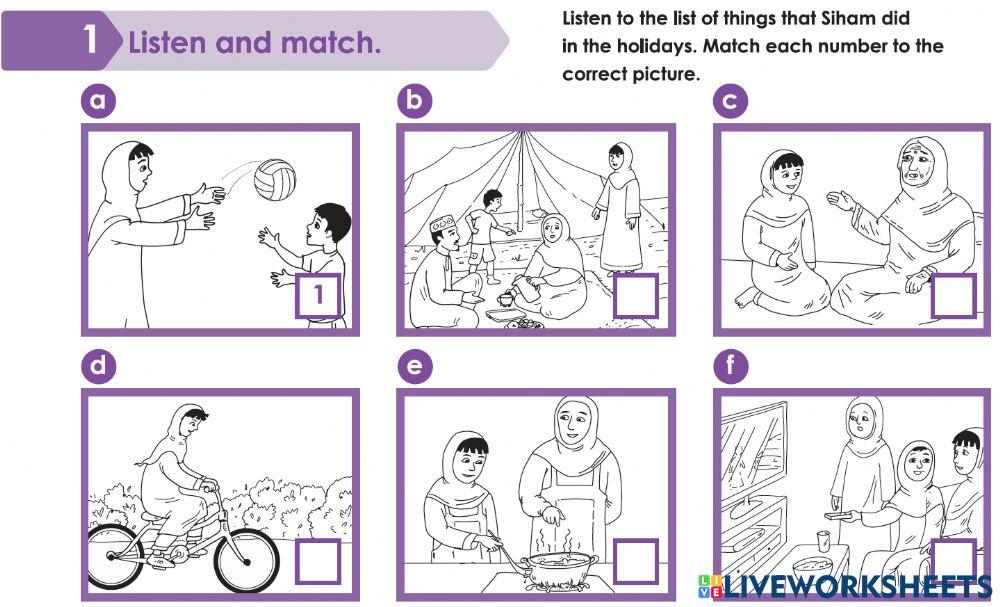 1 Listen and match.

Listen to the list of things that Siham did in the holidays. Match each number to the correct picture.

a

1

b

c

d

e

f

LIVEWORKSHEETS