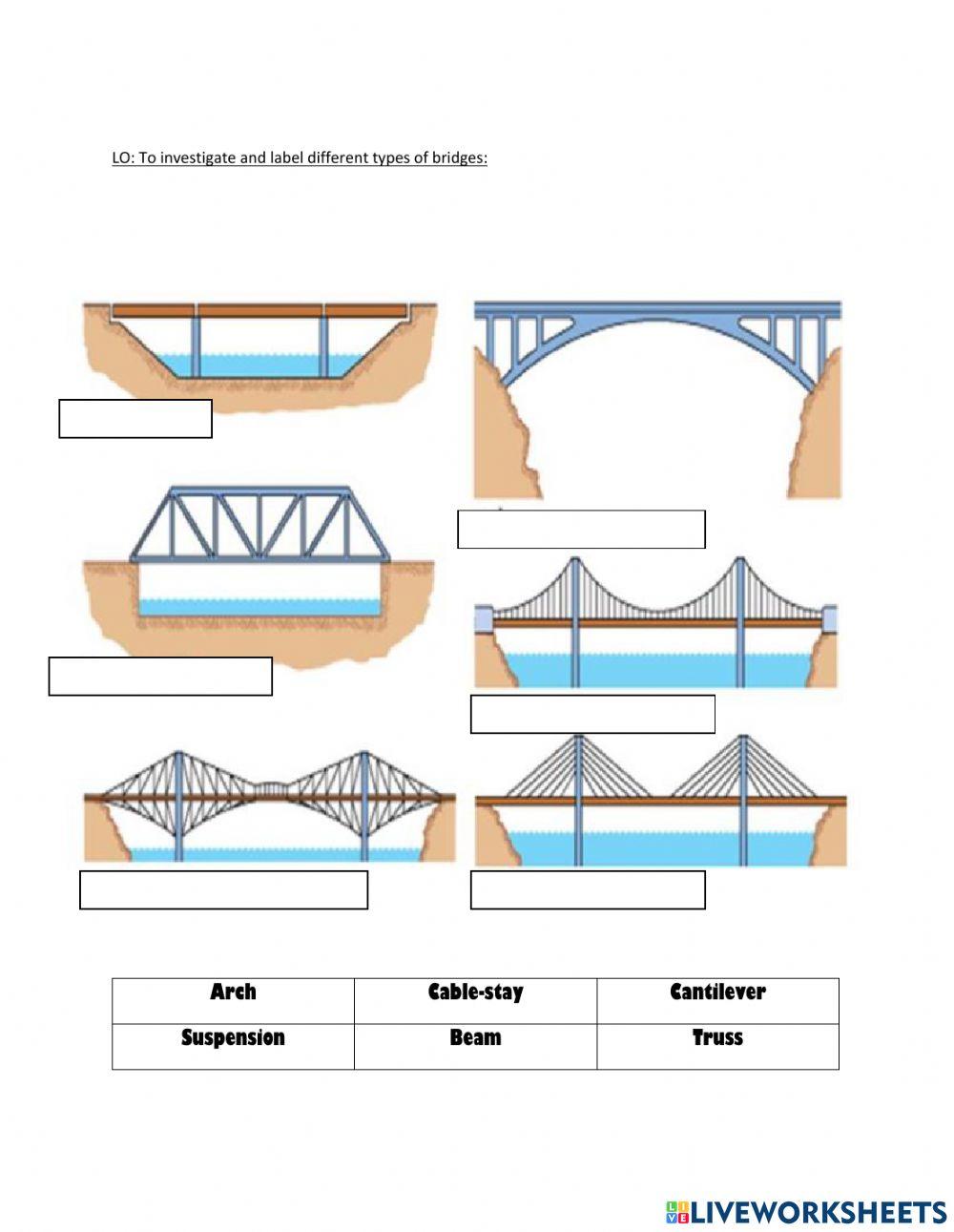 LO: To investigate and label different types of bridges:

| Arch | Cable-stay | Cantilever |
|---|---|---|
| Suspension | Beam | Truss |

LIVEWORKSHEETS