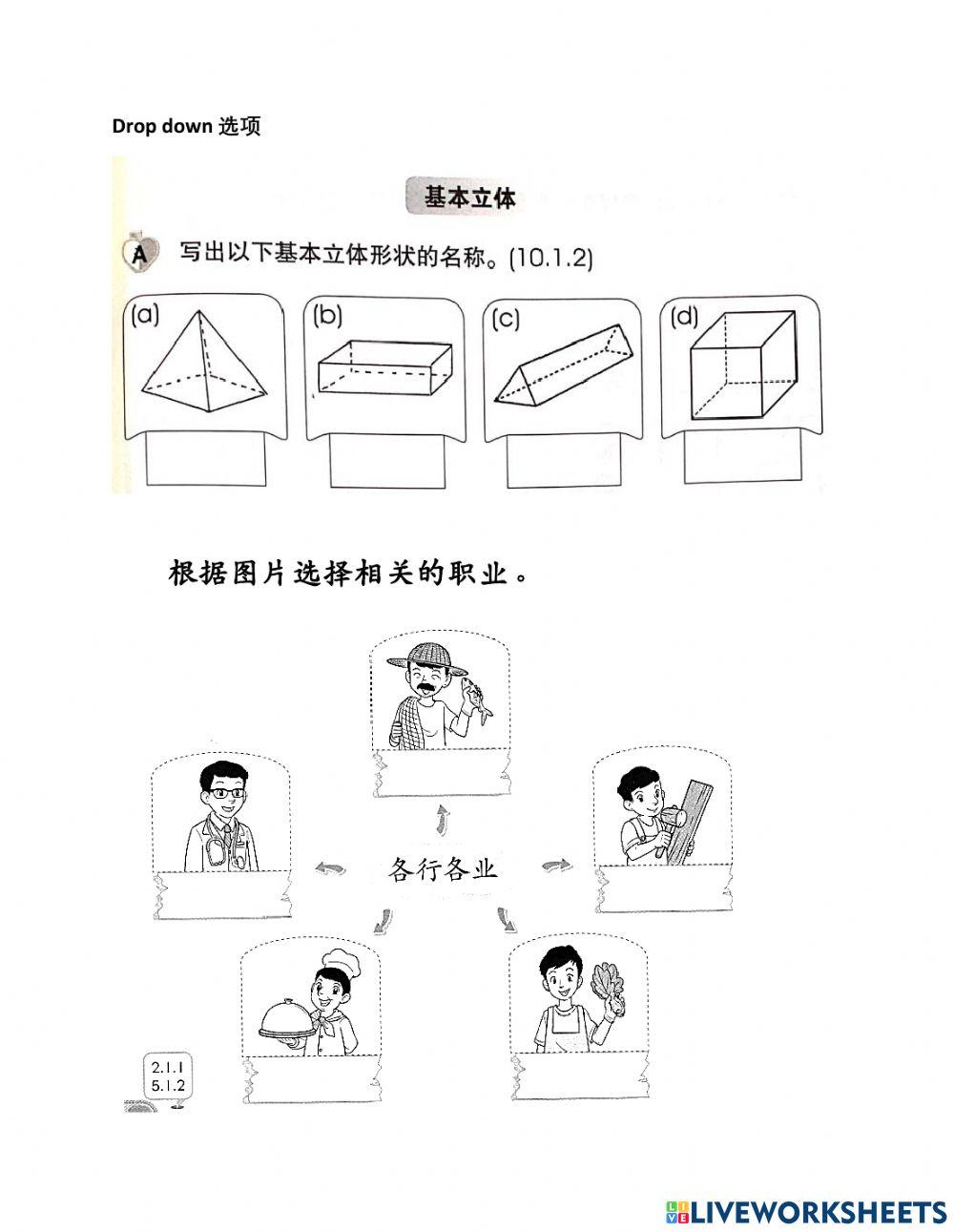 Drop down 选项

基本立体

A 写出以下基本立体形状的名称。(10.1.2)

(a)

(b)

(c)

(d)

根据图片选择相关的职业。

各行各业

2.1.1
5.1.2

LIVEWORKSHEETS