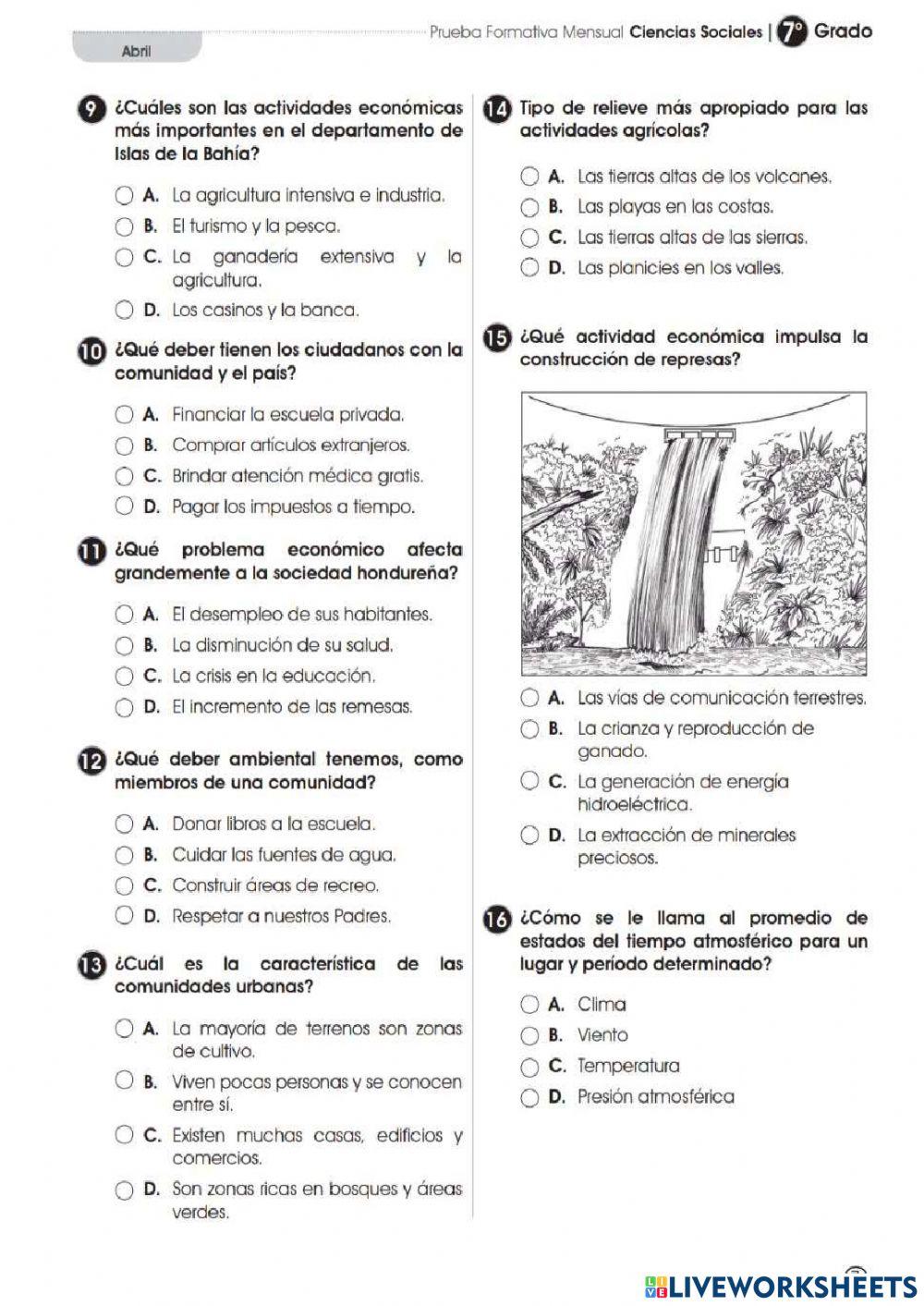 Abril

Prueba Formativa Mensual Ciencias Sociales | 7° Grado

9 ¿Cuáles son las actividades económicas más importantes en el departamento de Islas de la Bahía?

A. La agricultura intensiva e industria.
B. El turismo y la pesca.
C. La ganadería extensiva y la agricultura.
D. Los casinos y la banca.

10 ¿Qué deber tienen los ciudadanos con la comunidad y el país?

A. Financiar la escuela privada.
B. Comprar artículos extranjeros.
C. Brindar atención médica gratis.
D. Pagar los impuestos a tiempo.

11 ¿Qué problema económico afecta grandemente a la sociedad hondureña?

A. El desempleo de sus habitantes.
B. La disminución de su salud.
C. La crisis en la educación.
D. El incremento de las remesas.

12 ¿Qué deber ambiental tenemos, como miembros de una comunidad?

A. Donar libros a la escuela.
B. Cuidar las fuentes de agua.
C. Construir áreas de recreo.
D. Respetar a nuestros Padres.

13 ¿Cuál es la característica de las comunidades urbanas?

A. La mayoría de terrenos son zonas de cultivo.
B. Viven pocas personas y se conocen entre sí.
C. Existen muchas casas, edificios y comercios.
D. Son zonas ricas en bosques y áreas verdes.

14 Tipo de relieve más apropiado para las actividades agrícolas?

A. Las tierras altas de los volcanes.
B. Las playas en las costas.
C. Las tierras altas de las sierras.
D. Las planicies en los valles.

15 ¿Qué actividad económica impulsa la construcción de represas?

A. Las vías de comunicación terrestres.
B. La crianza y reproducción de ganado.
C. La generación de energía hidroeléctrica.
D. La extracción de minerales preciosos.

16 ¿Cómo se le llama al promedio de estados del tiempo atmosférico para un lugar y período determinado?

A. Clima
B. Viento
C. Temperatura
D. Presión atmosférica

LIVEWORKSHEETS