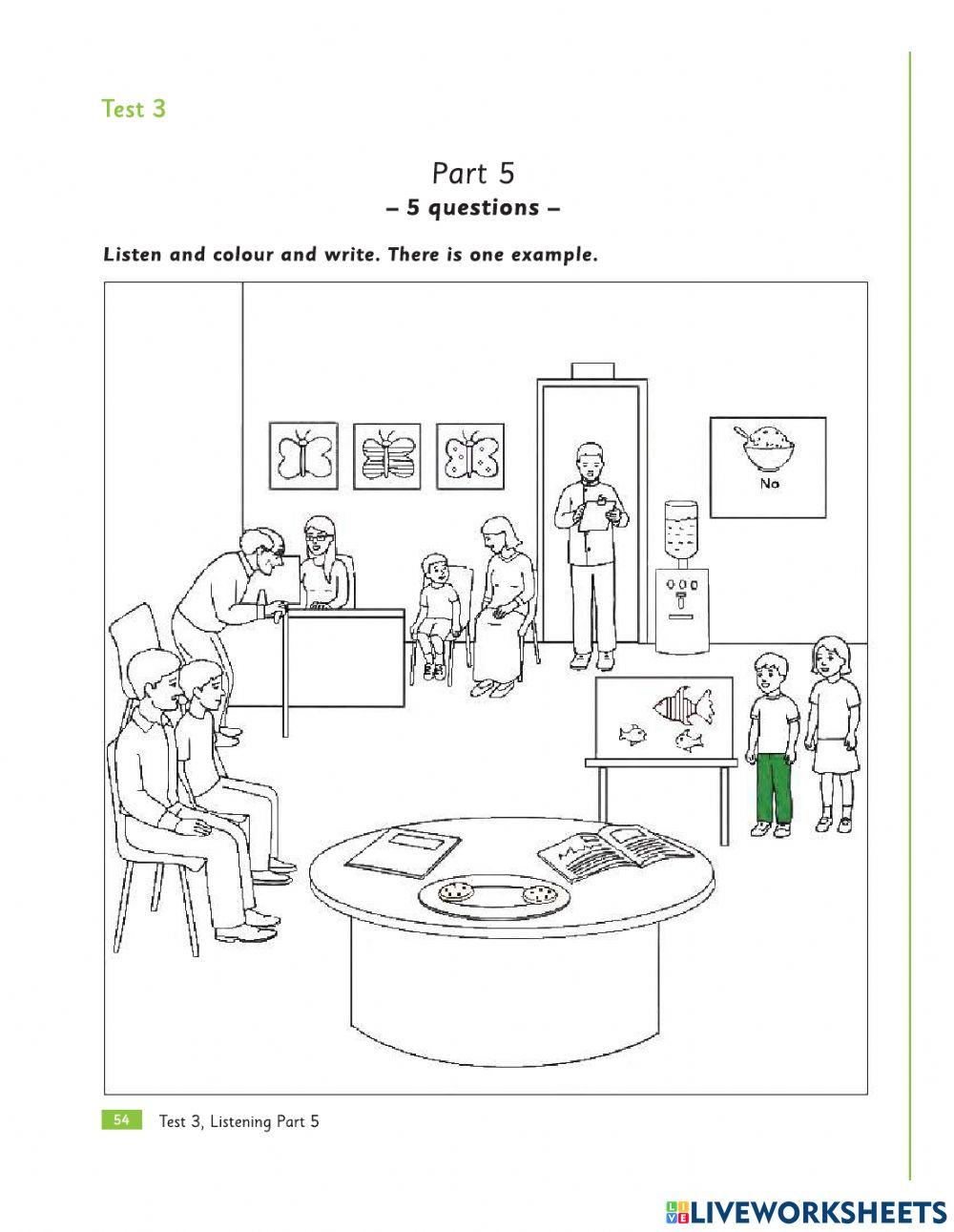 Test 3

Part 5
– 5 questions –

Listen and colour and write. There is one example.

No

54 Test 3, Listening Part 5

LIVEWORKSHEETS