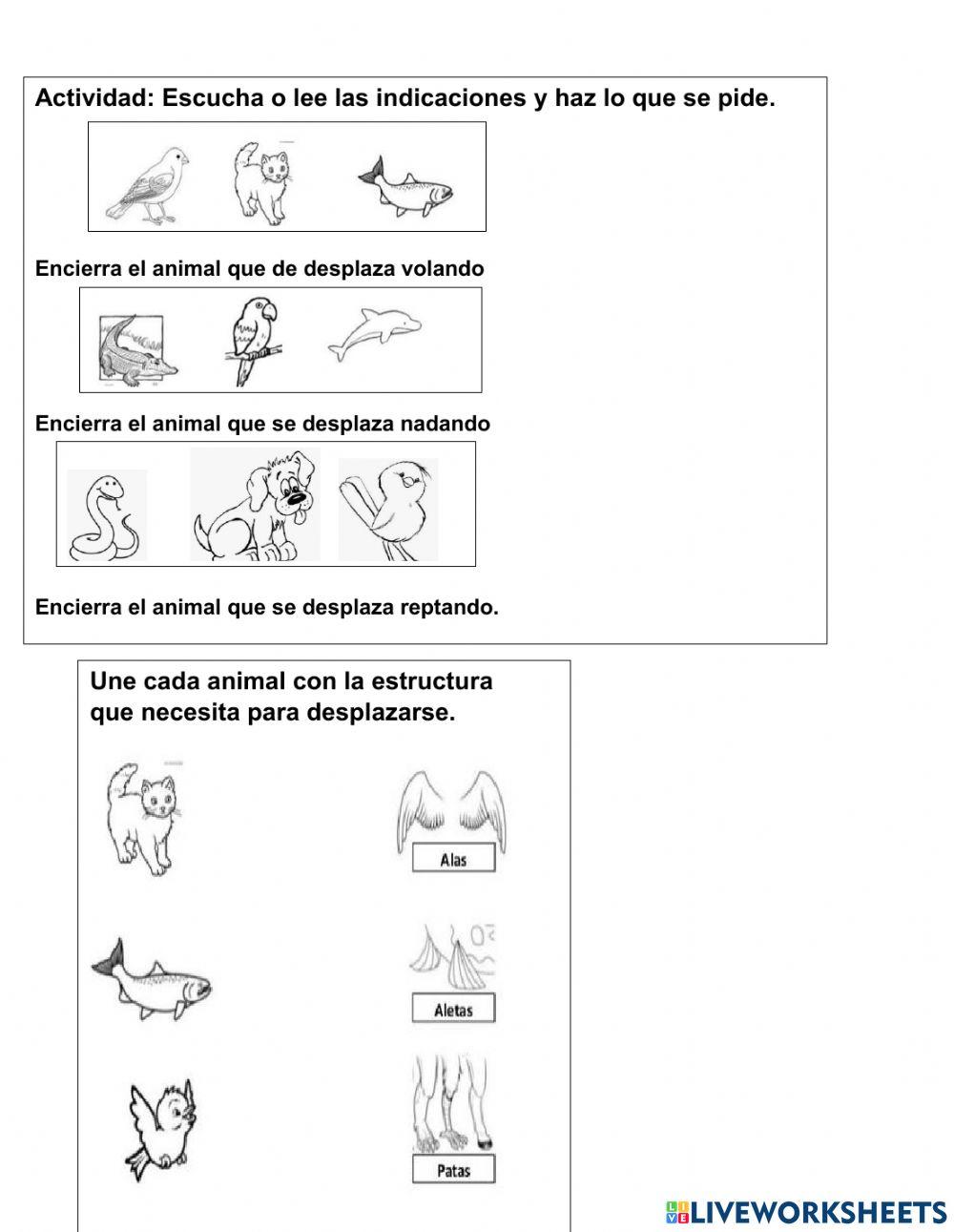 Actividad: Escucha o lee las indicaciones y haz lo que se pide.

Encierra el animal que de desplaza volando

Encierra el animal que se desplaza nadando

Encierra el animal que se desplaza reptando.

Une cada animal con la estructura que necesita para desplazarse.

Alas

Aletas

Patas

LIVEWORKSHEETS