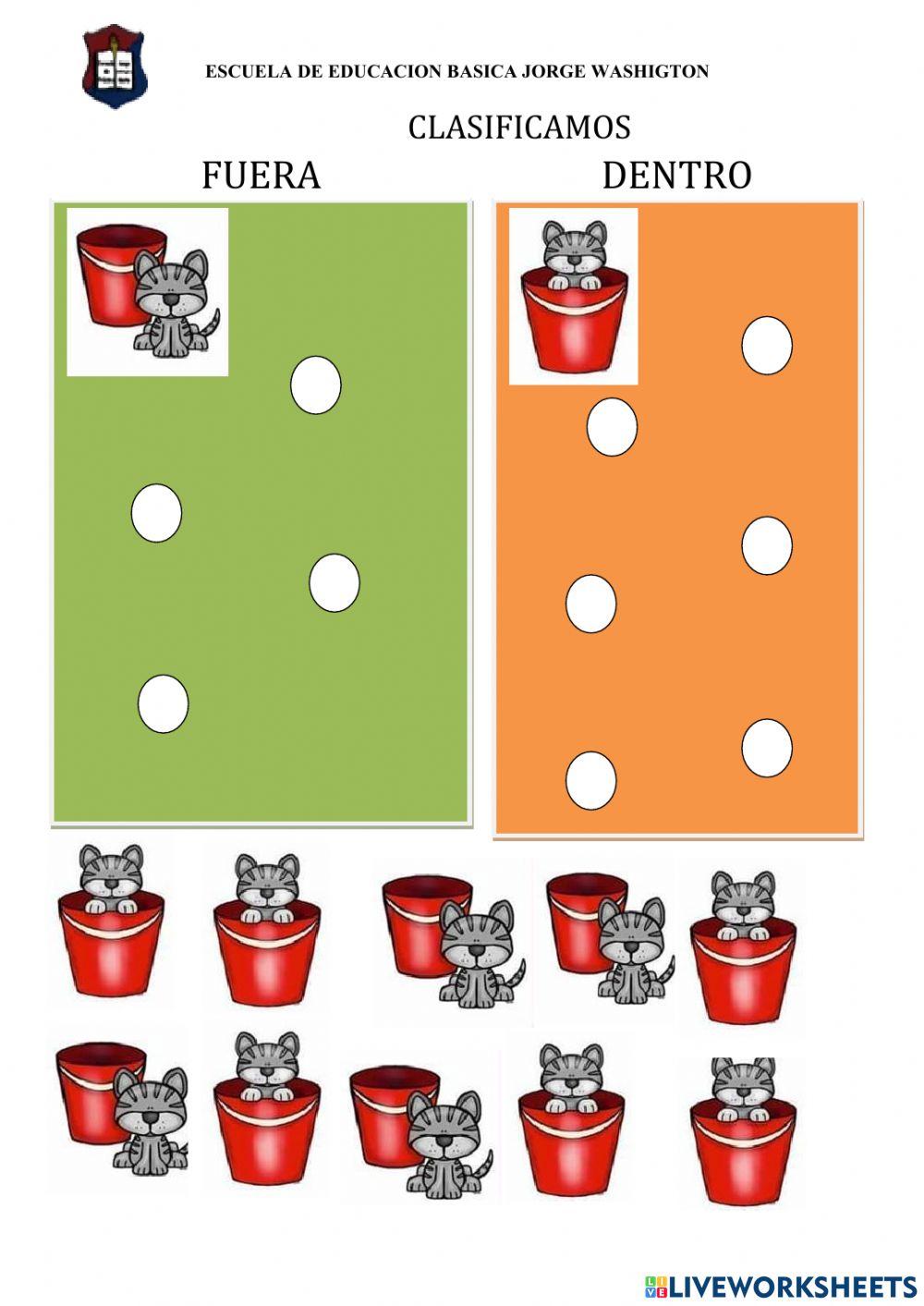 ESCUELA DE EDUCACION BASICA JORGE WASHIGTON

CLASIFICAMOS

FUERA

DENTRO

LIVEWORKSHEETS