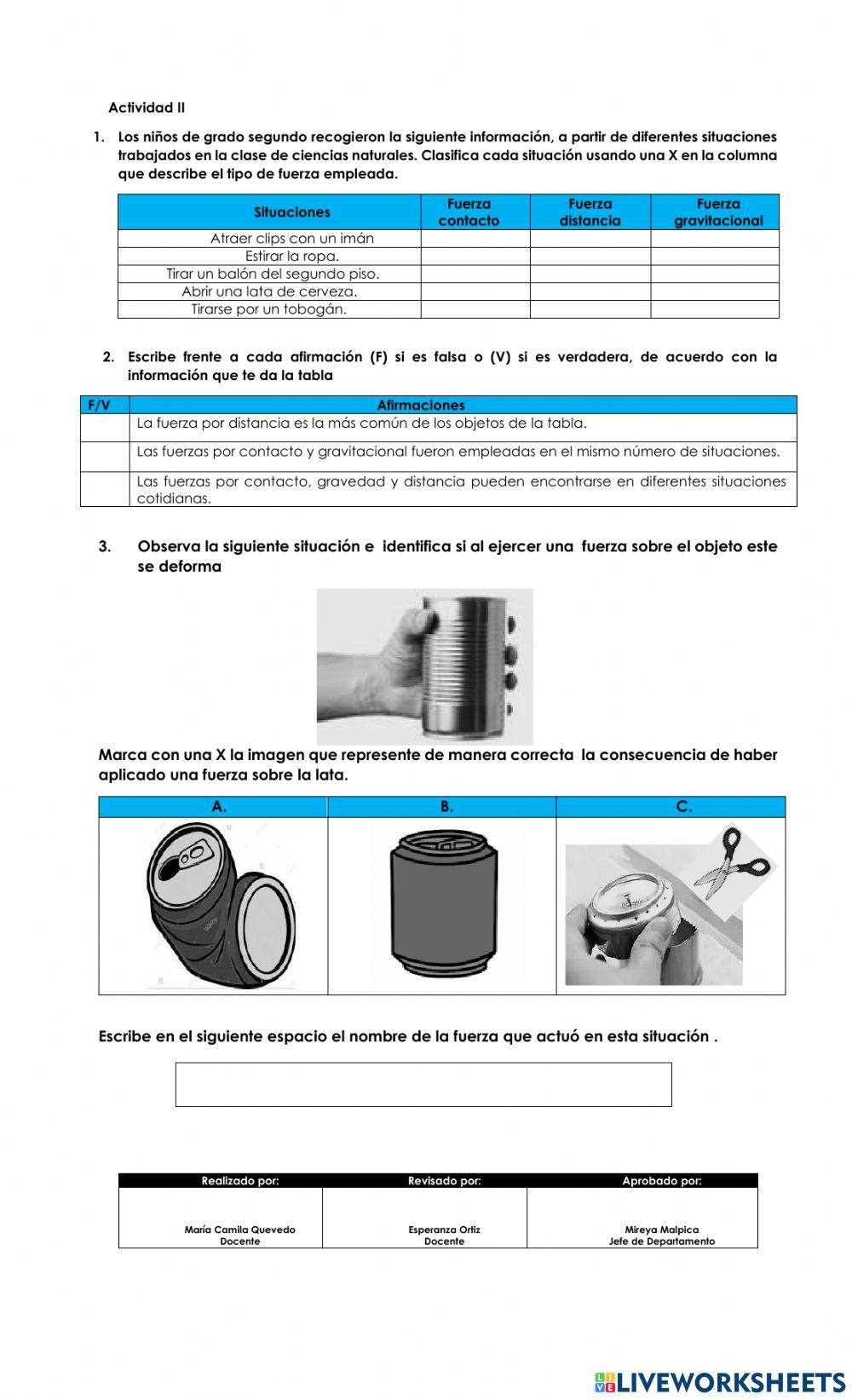 Actividad II

1. Los niños de grado segundo recogieron la siguiente información, a partir de diferentes situaciones trabajados en la clase de ciencias naturales. Clasifica cada situación usando una X en la columna que describe el tipo de fuerza empleada.

| Situaciones | Fuerza contacto | Fuerza distancia | Fuerza gravitacional |
|---|---|---|---|
| Atraer clips con un imán | | | |
| Estirar la ropa. | | | |
| Tirar un balón del segundo piso. | | | |
| Abrir una lata de cerveza. | | | |
| Tirarse por un tobogán. | | | |

2. Escribe frente a cada afirmación (F) si es falsa o (V) si es verdadera, de acuerdo con la información que te da la tabla

| F/V | Afirmaciones |
|---|---|
| | La fuerza por distancia es la más común de los objetos de la tabla. |
| | Las fuerzas por contacto y gravitacional fueron empleadas en el mismo número de situaciones. |
| | Las fuerzas por contacto, gravedad y distancia pueden encontrarse en diferentes situaciones cotidianas. |

3. Observa la siguiente situación e identifica si al ejercer una fuerza sobre el objeto este se deforma

Marca con una X la imagen que represente de manera correcta la consecuencia de haber aplicado una fuerza sobre la lata.

| A. | B. | C. |
|---|---|---|
| | | |

Escribe en el siguiente espacio el nombre de la fuerza que actuó en esta situación .

| Realizado por: | Revisado por: | Aprobado por: |
|---|---|---|
| María Camila Quevedo Docente | Esperanza Ortiz Docente | Mireya Malpica Jefe de Departamento |

LIVEWORKSHEETS