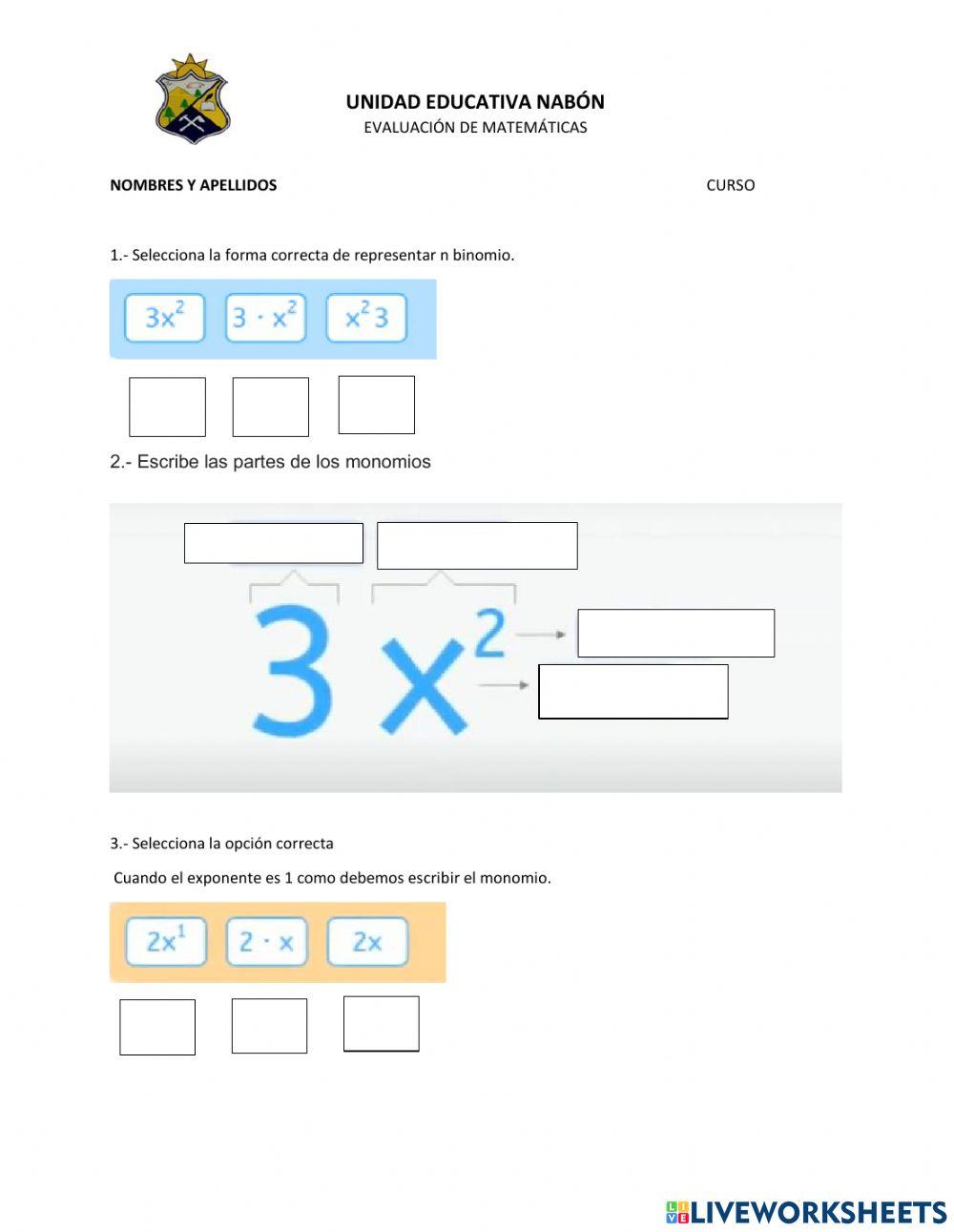 UNIDAD EDUCATIVA NABÓN
EVALUACIÓN DE MATEMÁTICAS

NOMBRES Y APELLIDOS

CURSO

1.- Selecciona la forma correcta de representar n binomio.

$3x^2$ $3 \cdot x^2$ $x^2 3$

2.- Escribe las partes de los monomios

$3x^2$

3.- Selecciona la opción correcta

Cuando el exponente es 1 como debemos escribir el monomio.

$2x^1$ $2 \cdot x$ $2x$

LIVEWORKSHEETS