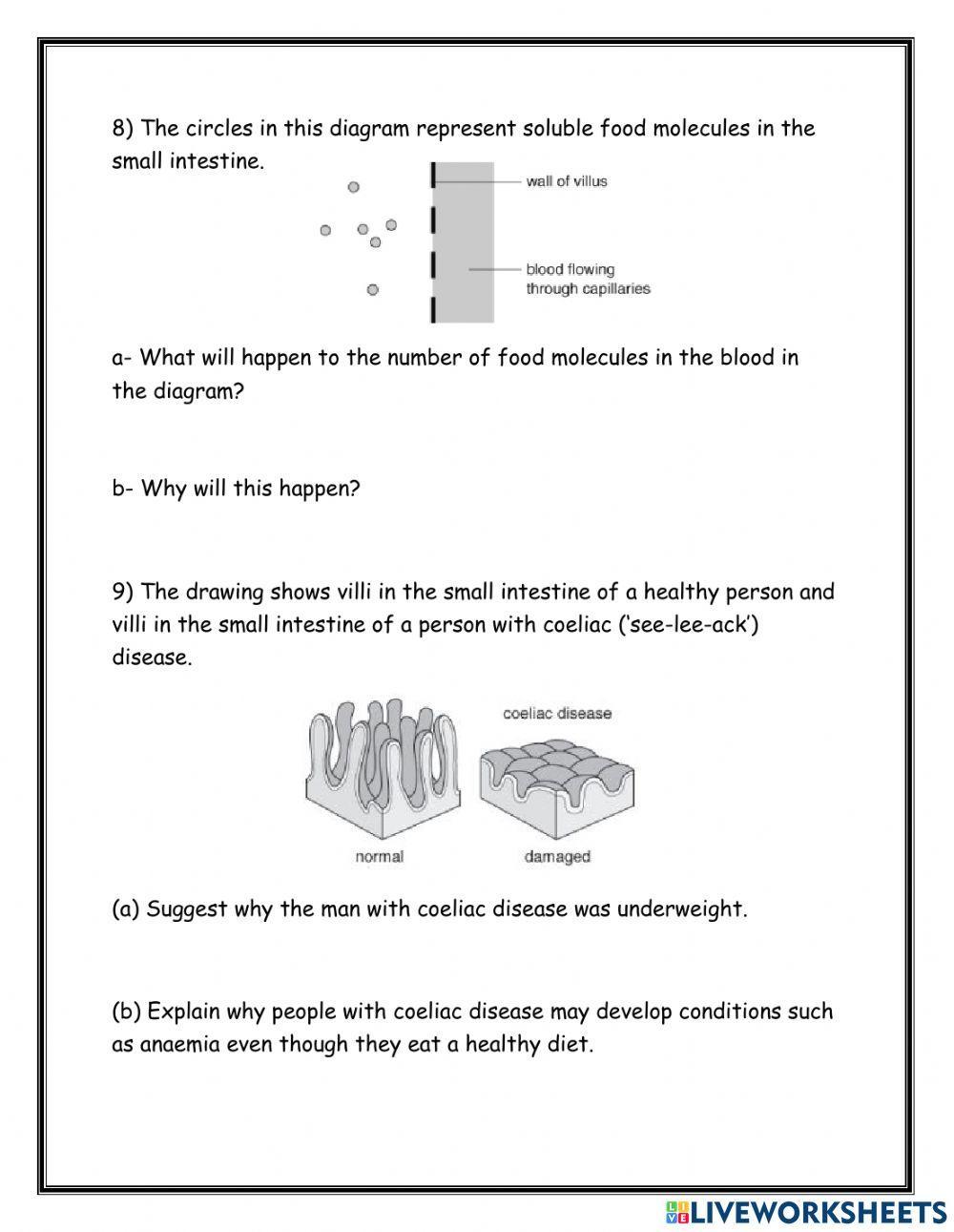 8) The circles in this diagram represent soluble food molecules in the small intestine.

wall of villus

blood flowing through capillaries

a- What will happen to the number of food molecules in the blood in the diagram?

b- Why will this happen?

9) The drawing shows villi in the small intestine of a healthy person and villi in the small intestine of a person with coeliac ('see-lee-ack') disease.

coeliac disease

normal

damaged

(a) Suggest why the man with coeliac disease was underweight.

(b) Explain why people with coeliac disease may develop conditions such as anaemia even though they eat a healthy diet.

LIVEWORKSHEETS