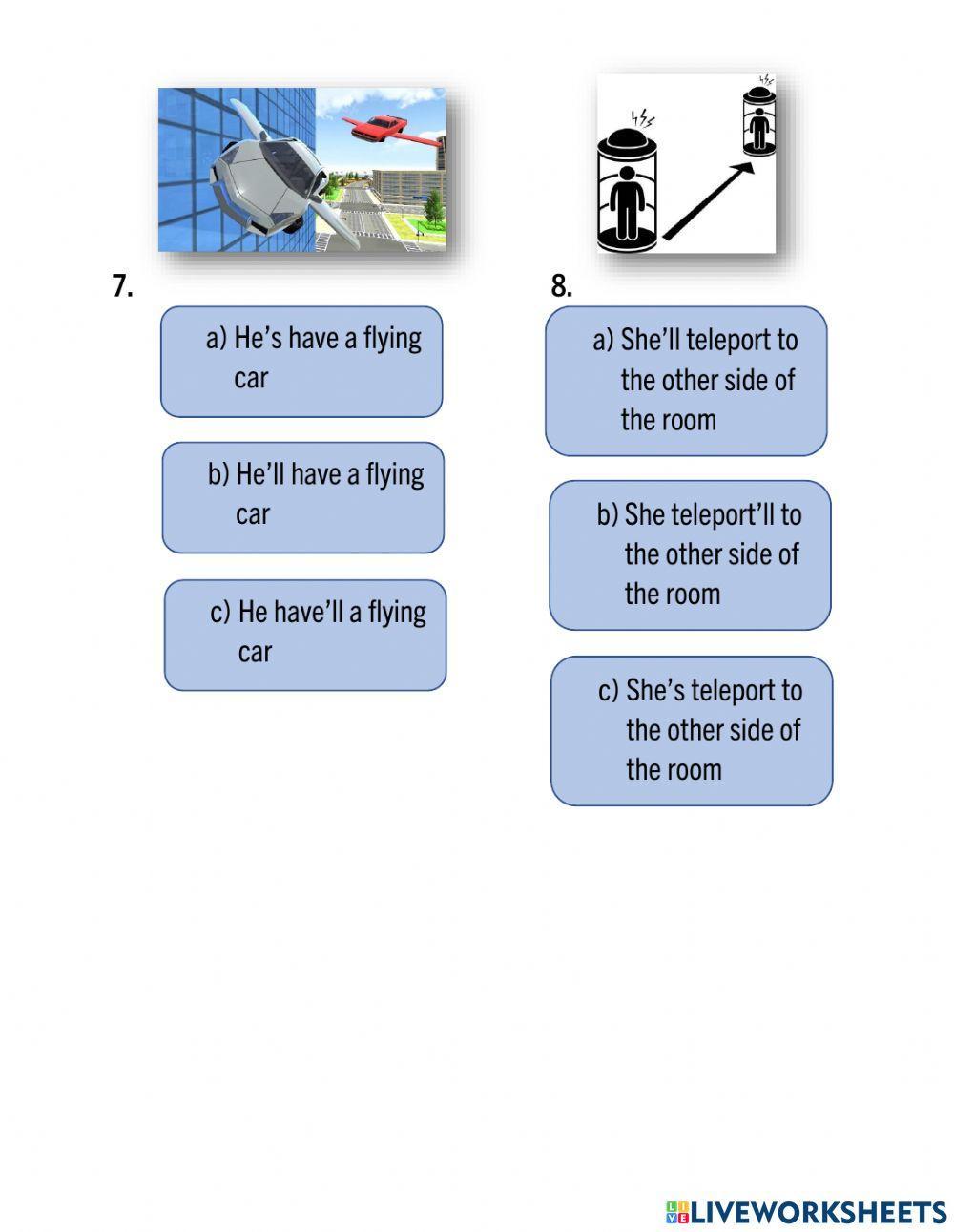 7.

a) He's have a flying car

b) He'll have a flying car

c) He have'll a flying car

8.

a) She'll teleport to the other side of the room

b) She teleport'll to the other side of the room

c) She's teleport to the other side of the room

LIVEWORKSHEETS